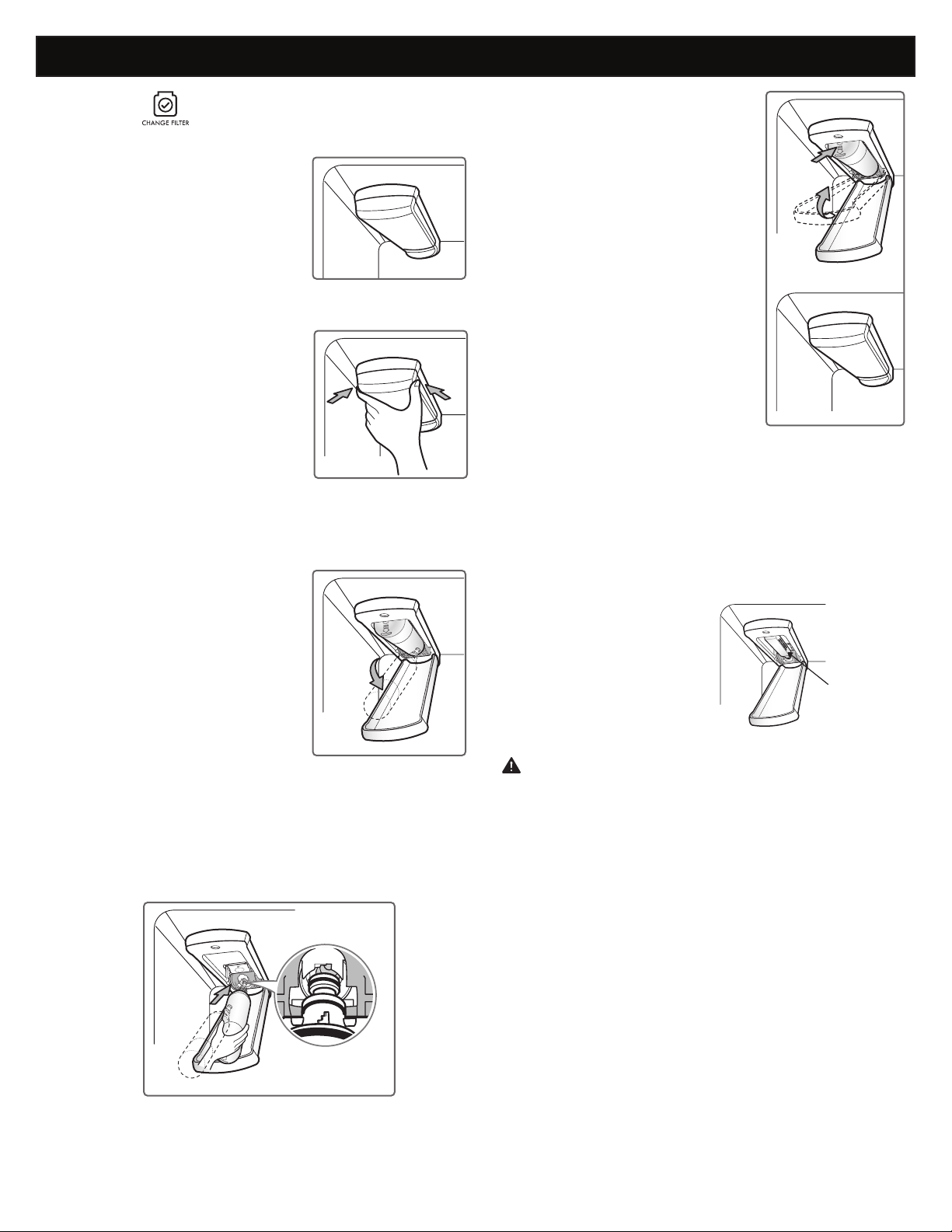 CHANGE FILTER