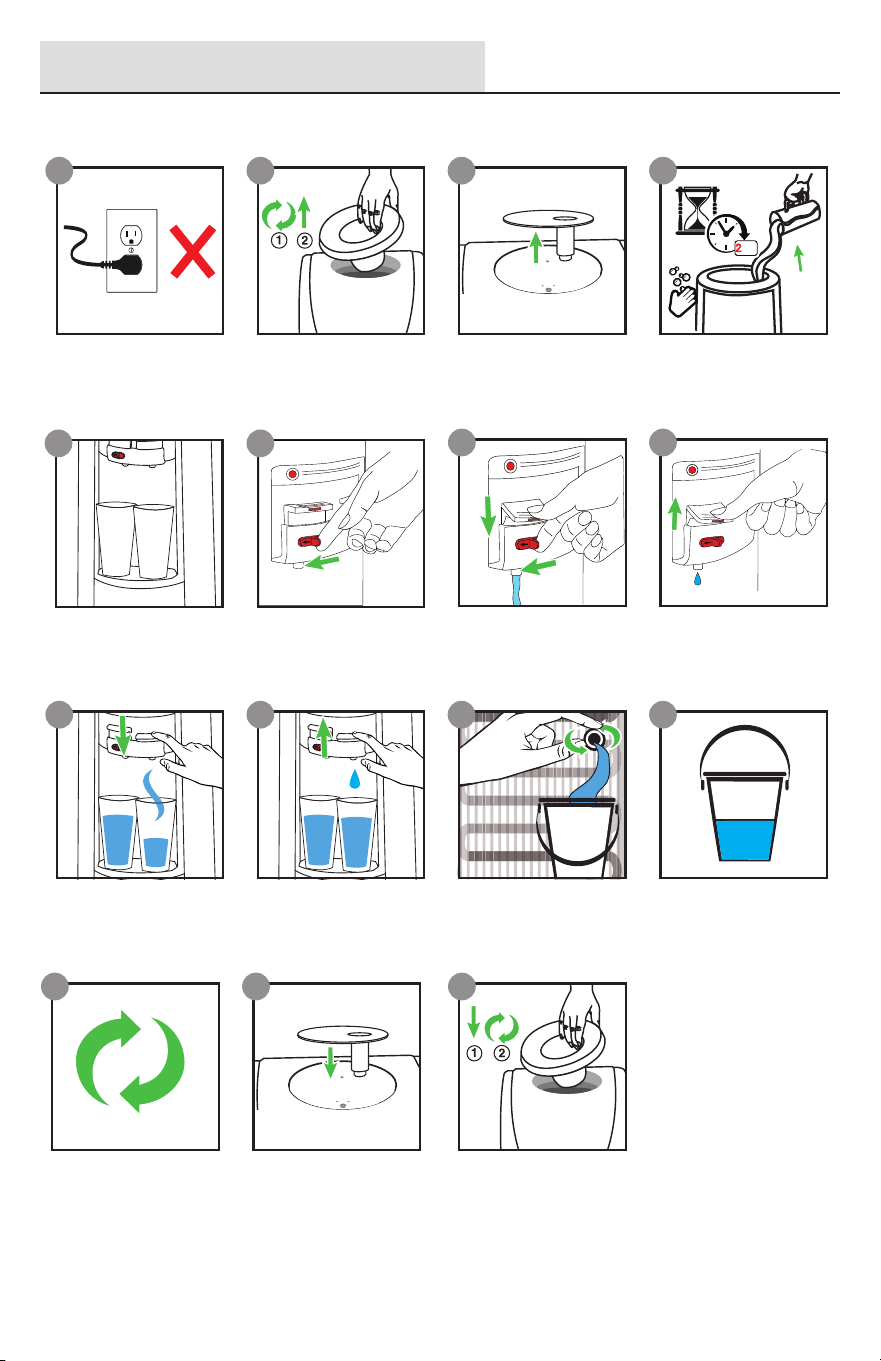 ① ②

2

① ②