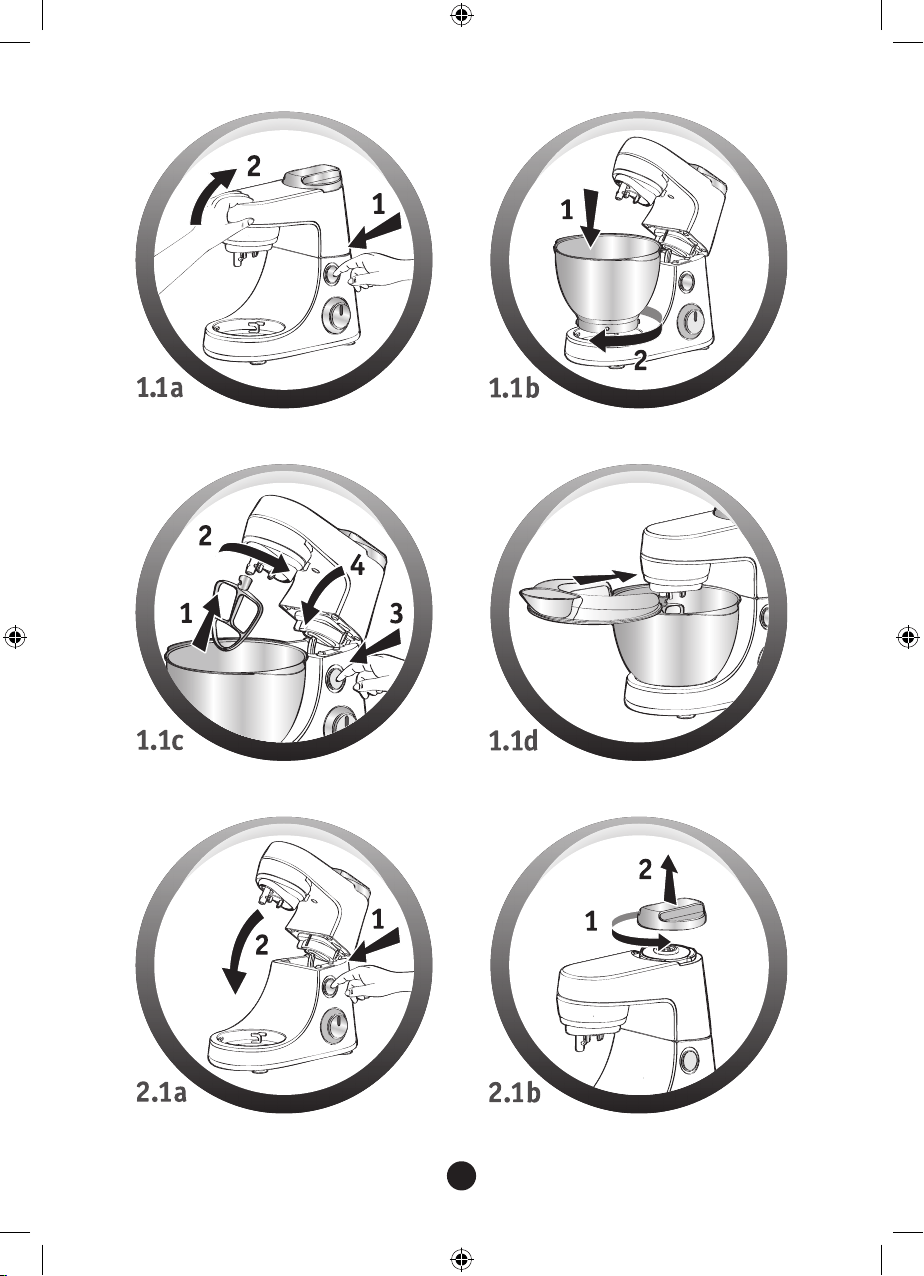 2
1
1.1a

1
2
1.1b

2
4
1
3
1.1c

1.1d

1
2
2.1a

2
1
2.1b