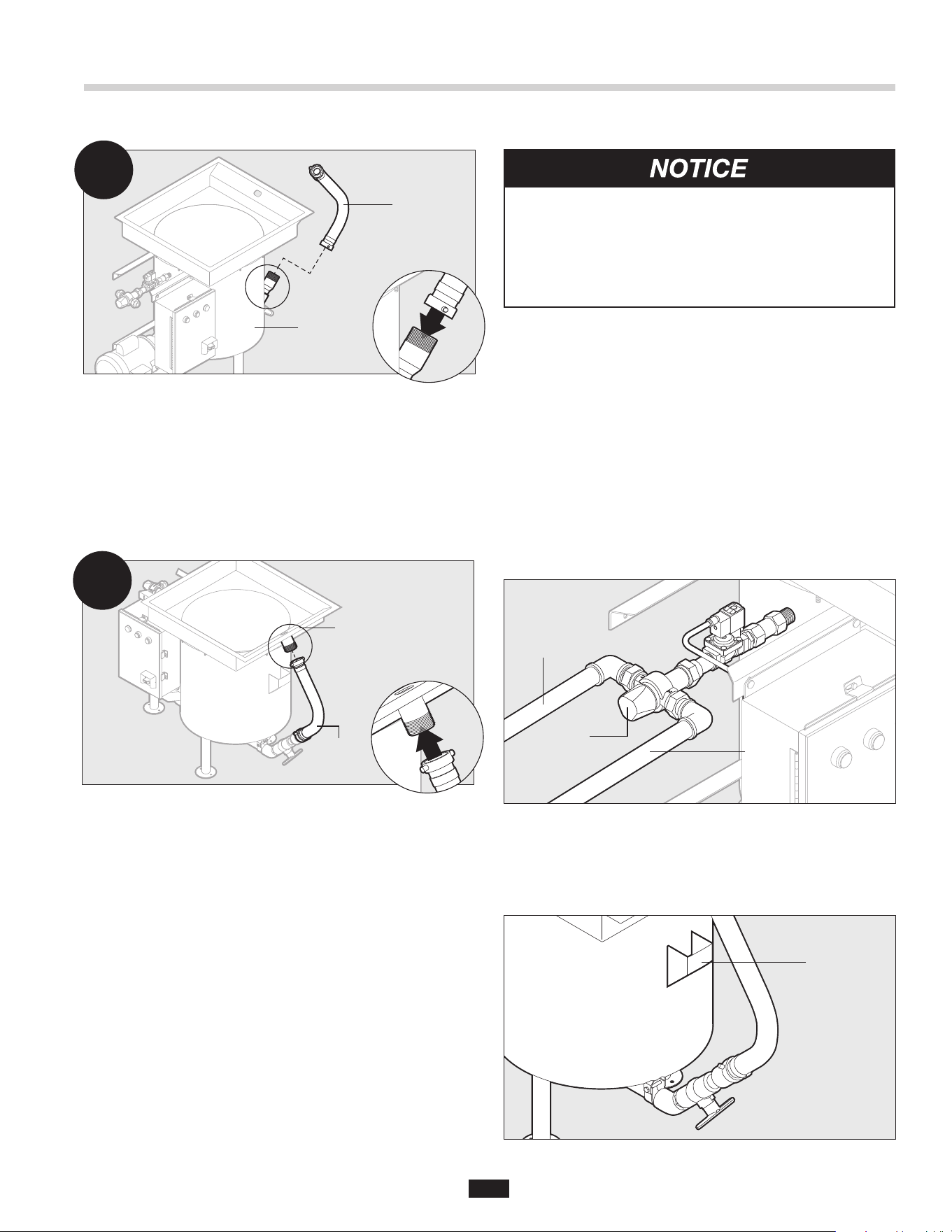 NOTICE