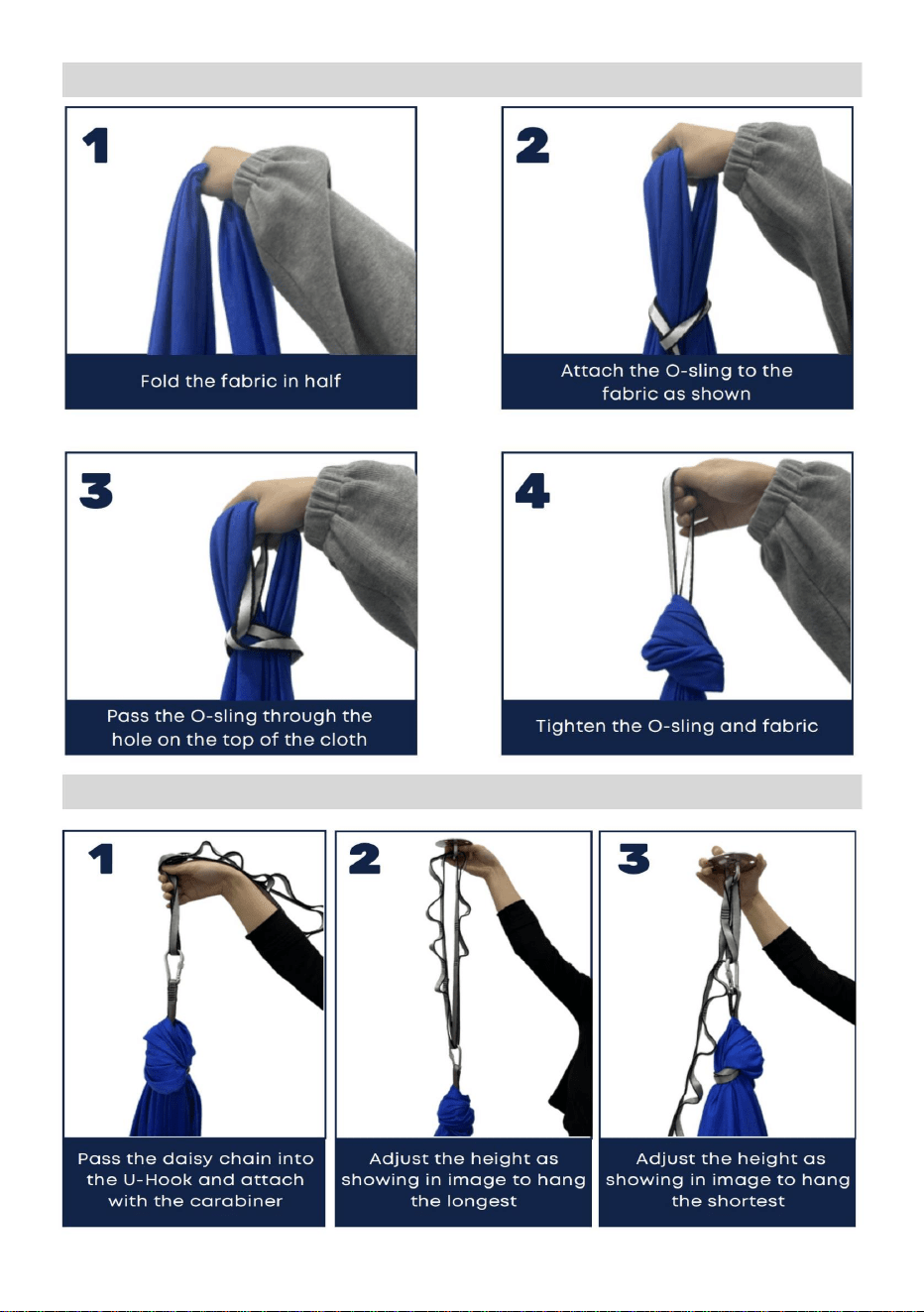 1

Fold the fabric in half

2

Attach the O-sling to the fabric as shown

3

Pass the O-sling through the hole on the top of the cloth

4

Tighten the O-sling and fabric

1

Pass the daisy chain into the U-Hook and attach with the carabiner

2

Adjust the height as showing in image to hang the longest

3

Adjust the height as showing in image to hang the shortest