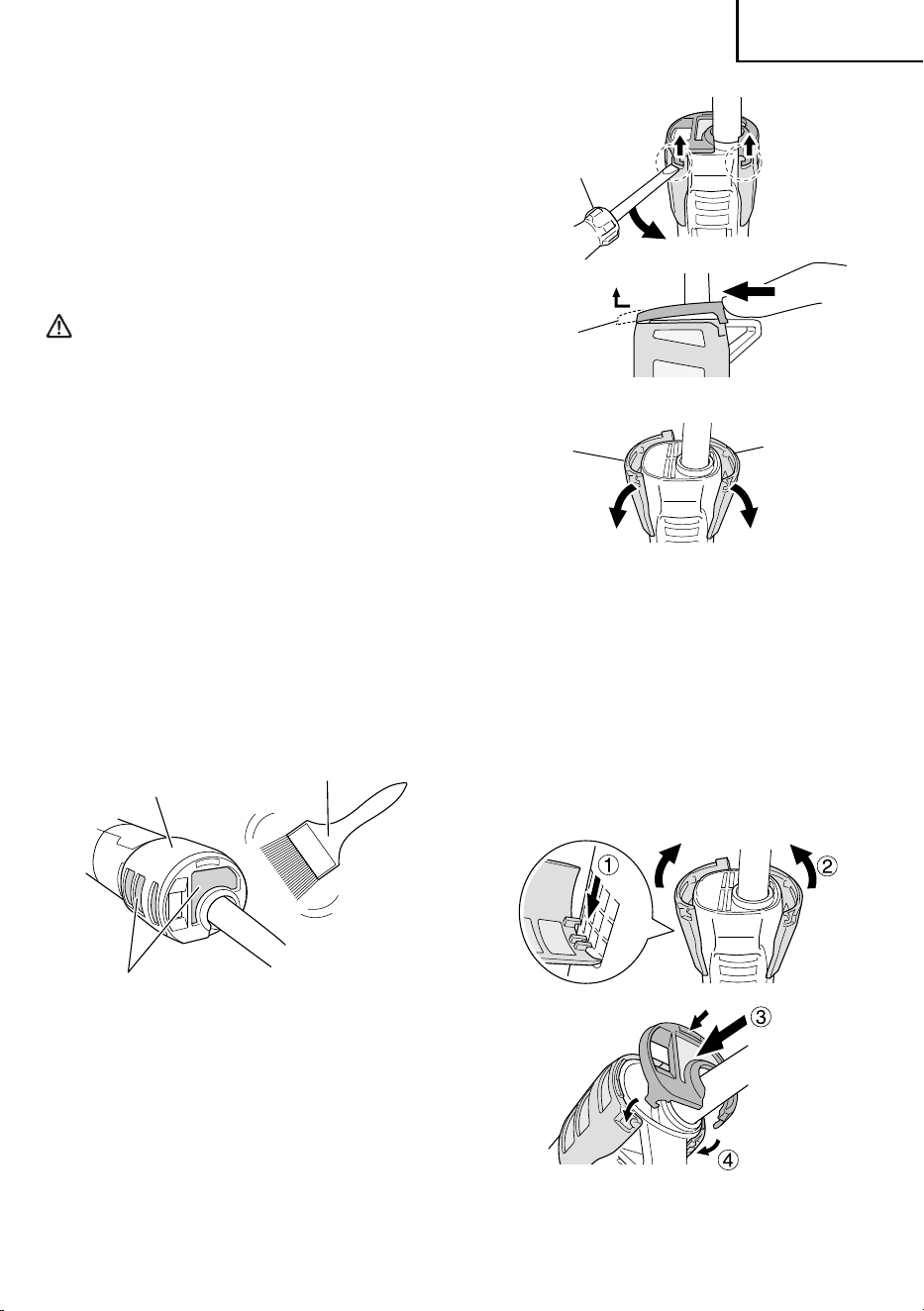 ①

②

③

④