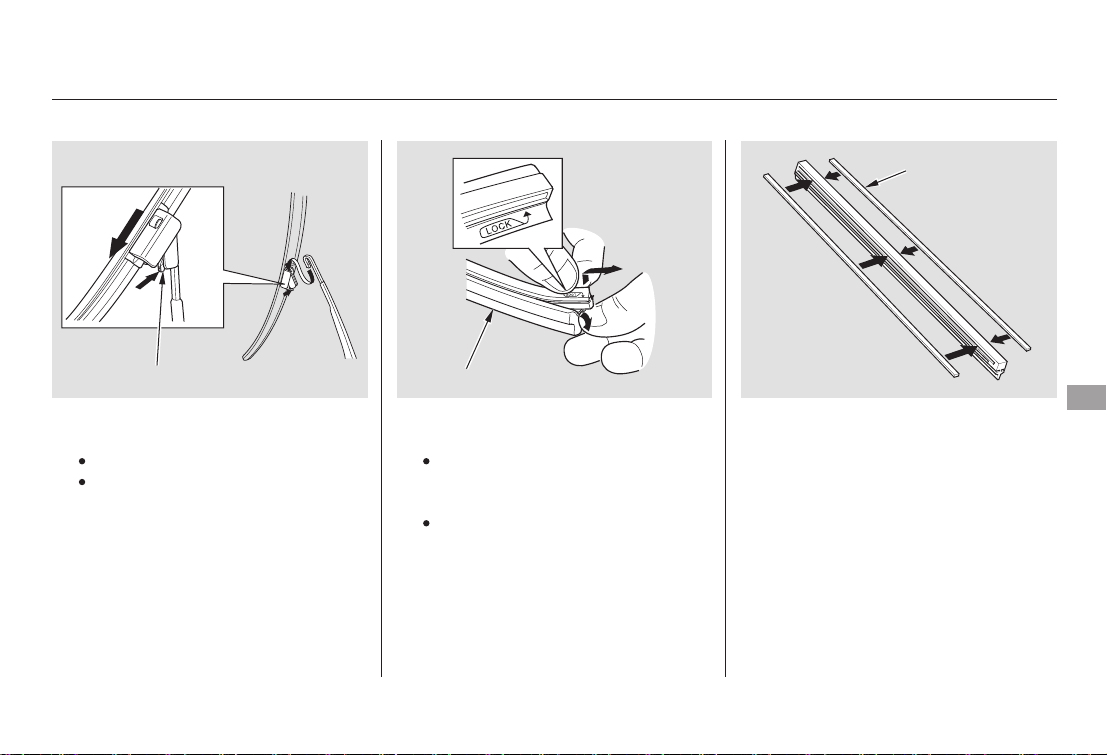 LOCK