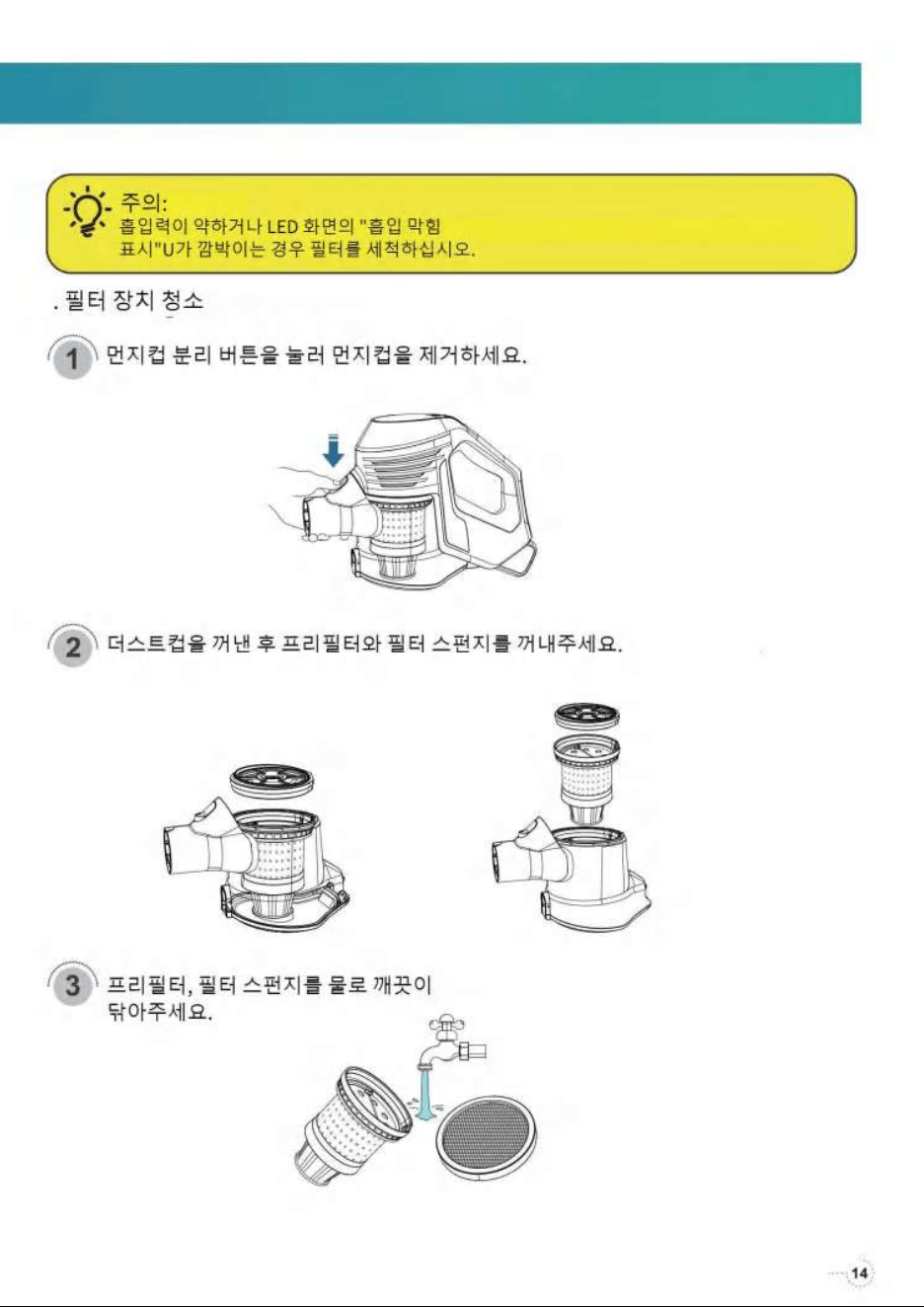 주의:
흡입력이 약하거나 LED 화면의 "흡입 막힘 표시"U가 깜박이는 경우 필터를 세척하십시오.

. 필터 장치 청소

1 먼지컵 분리 버튼을 눌러 먼지컵을 제거하세요.

2 더스트컵을 꺼낸 후 프리필터와 필터 스펀지를 꺼내주세요.

3 프리필터, 필터 스펀지를 물로 깨끗이 닦아주세요.

14