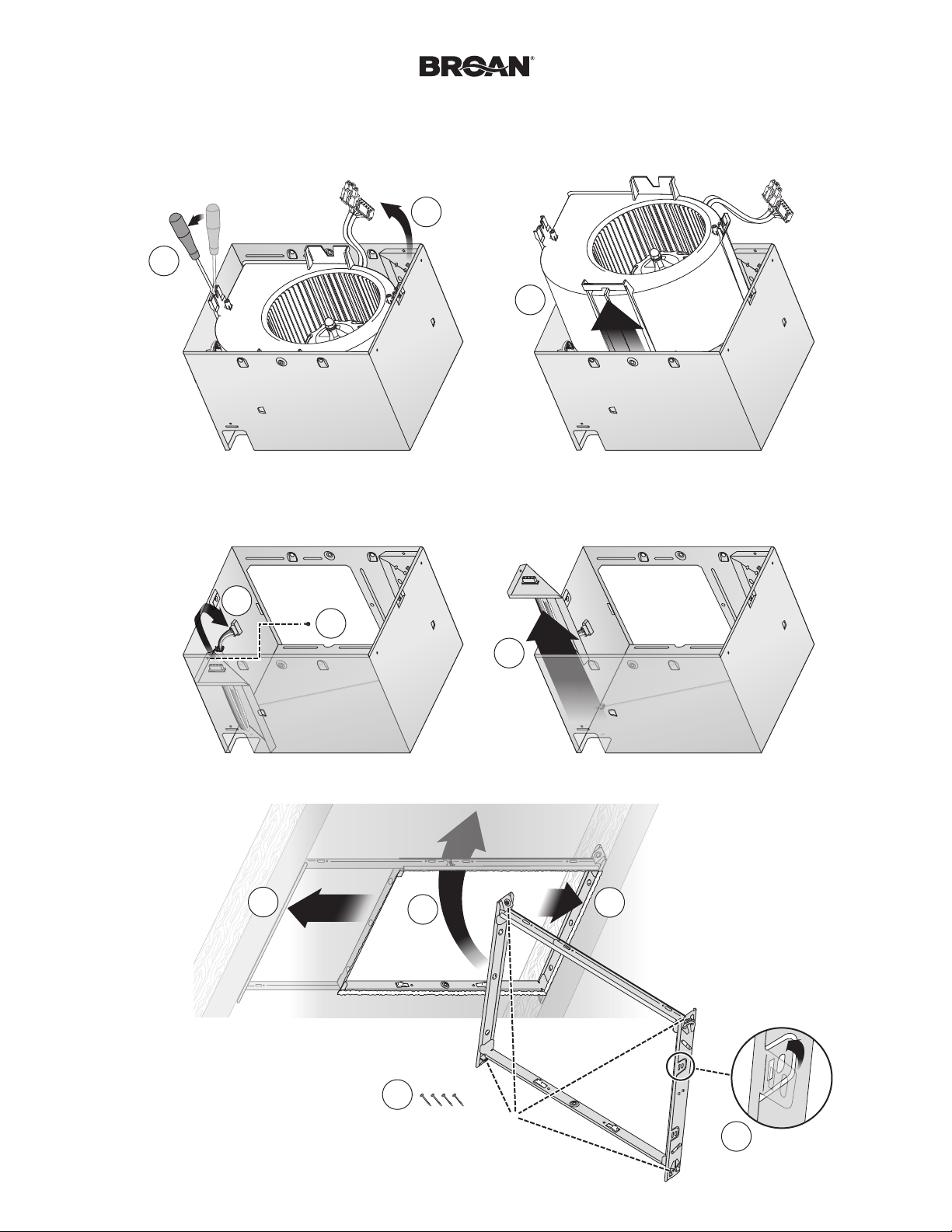 BROAN®