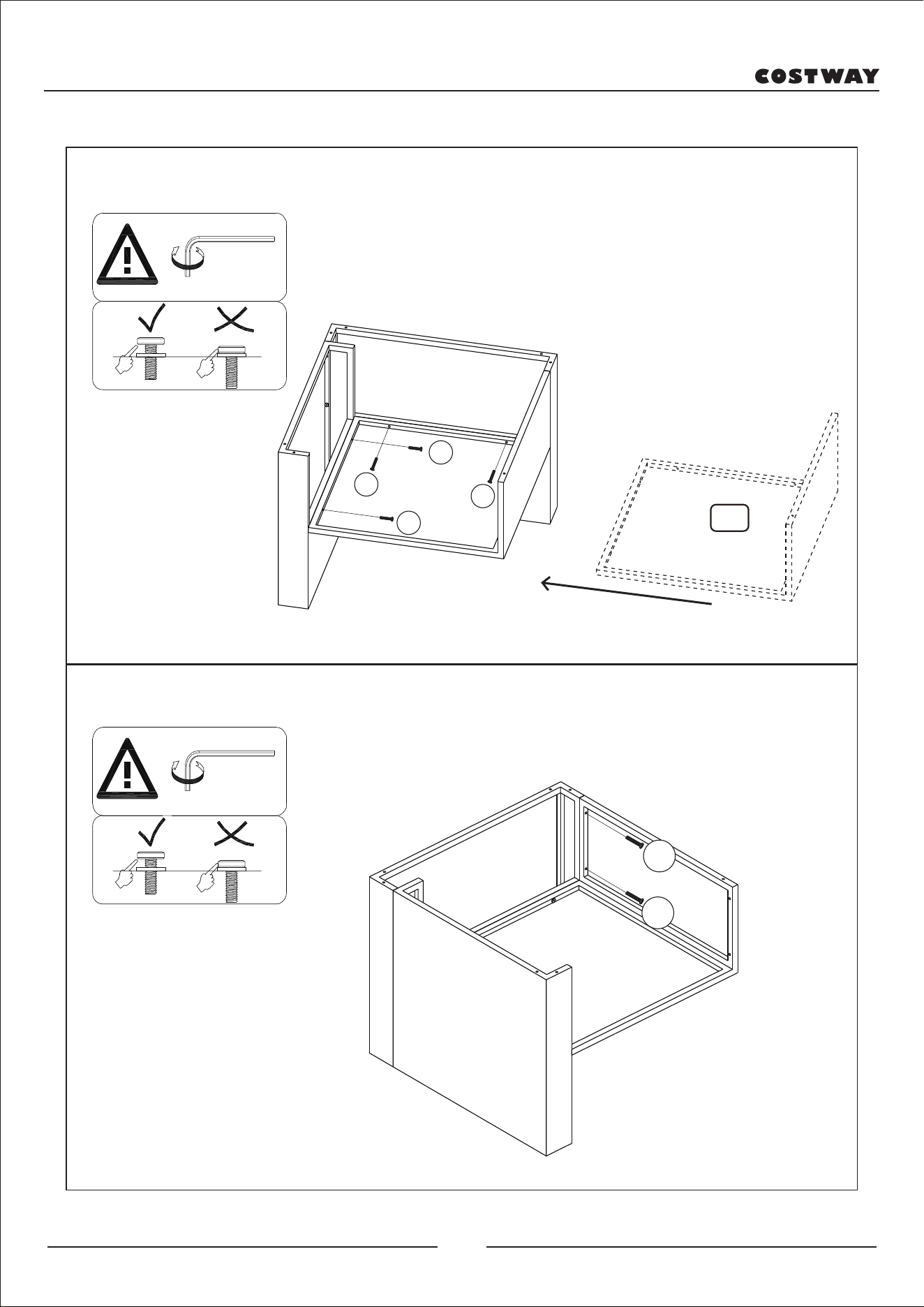 COSTWAY