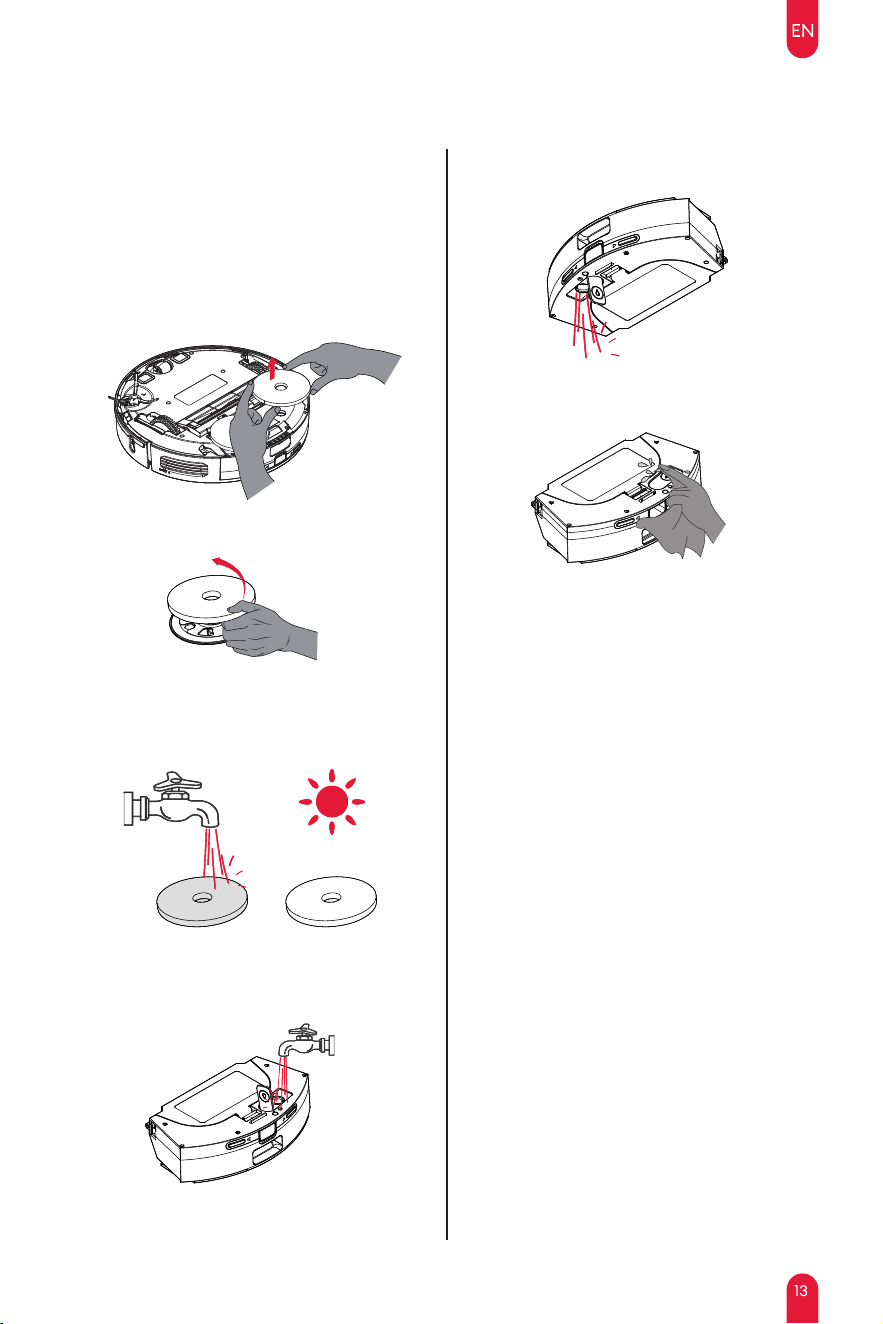 EN

13