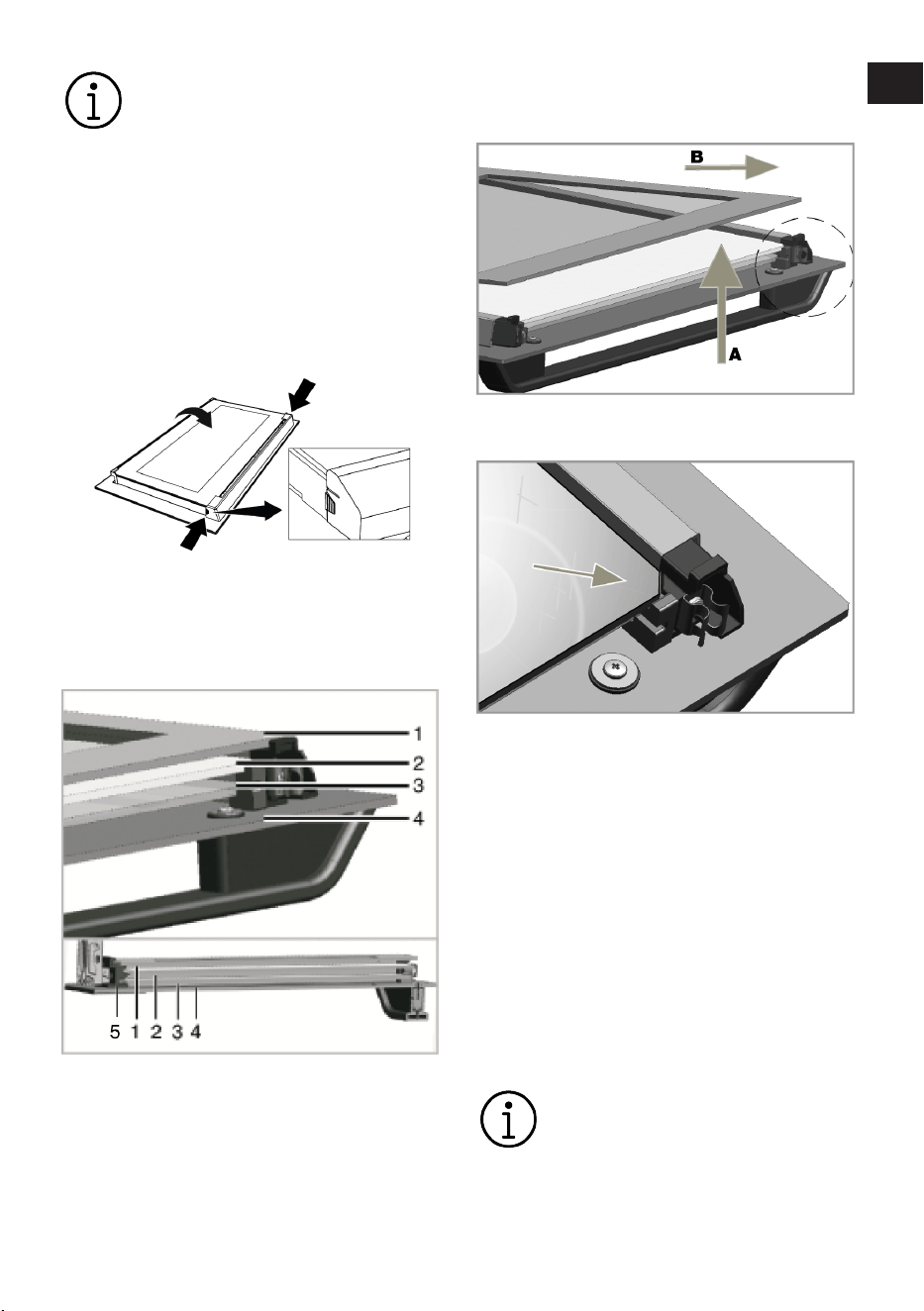 B

A

1
2
3
4

5 1 2 3 4