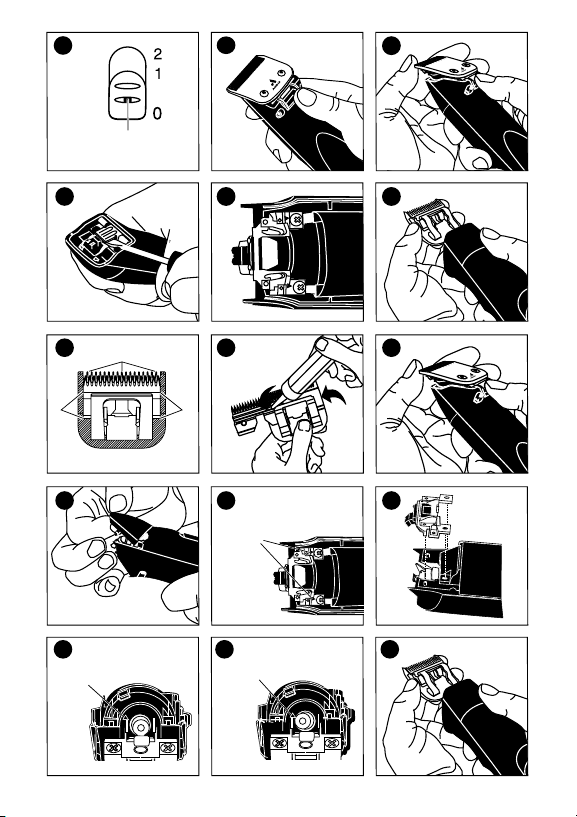 2
1
0