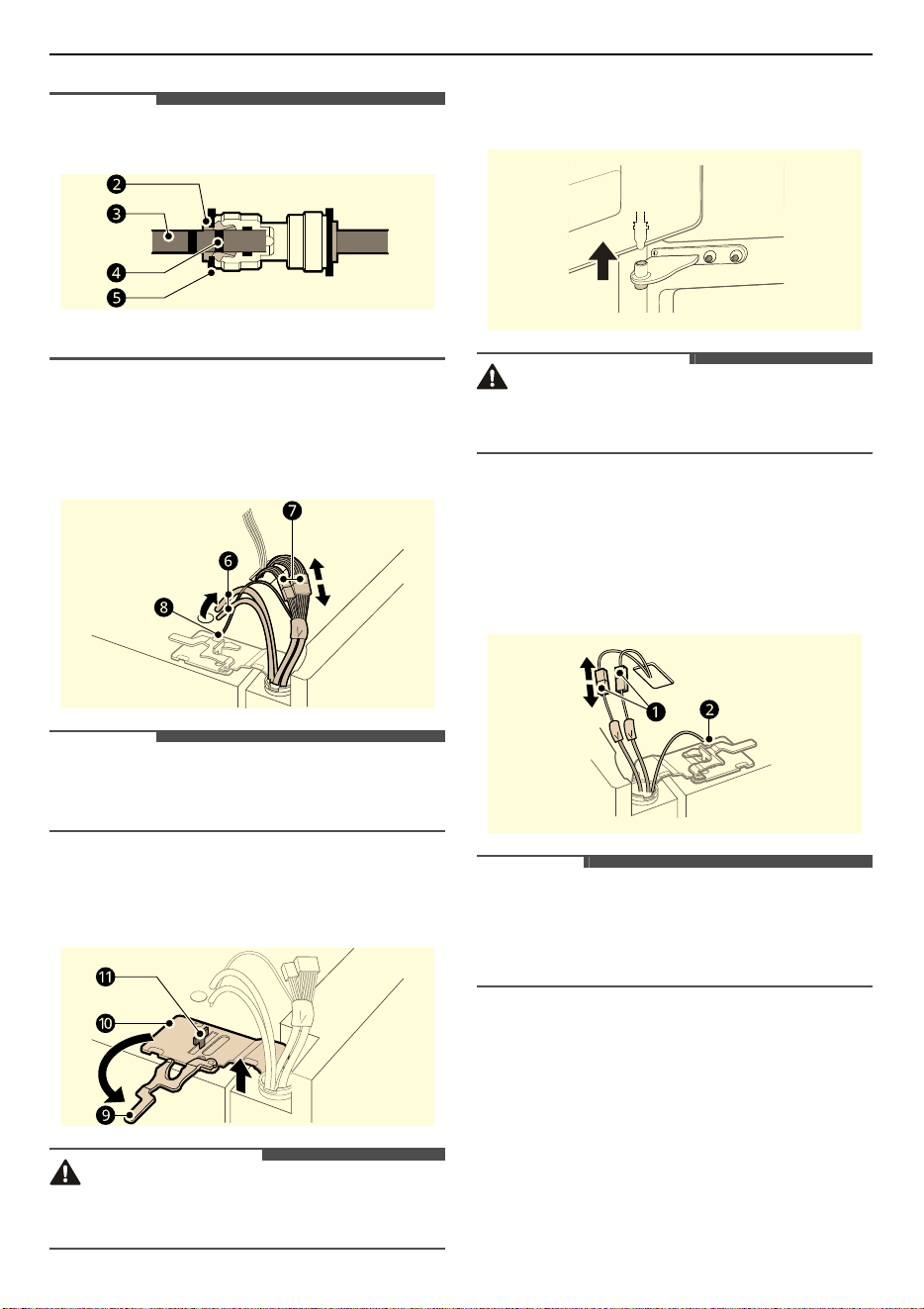 2
3
4
5

7
6
8

11
10
9

1
2