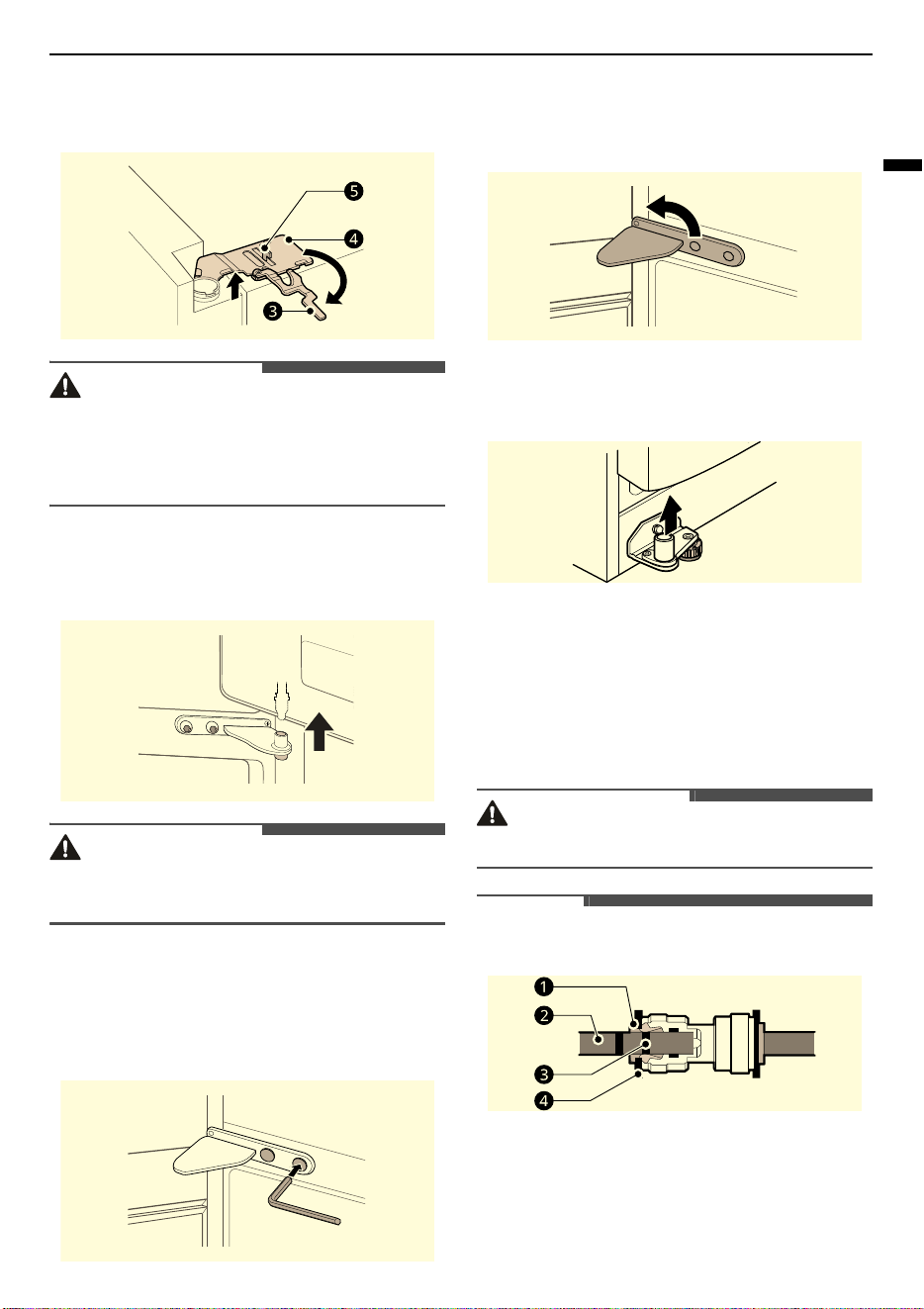 5

4

3

1

2

3

4