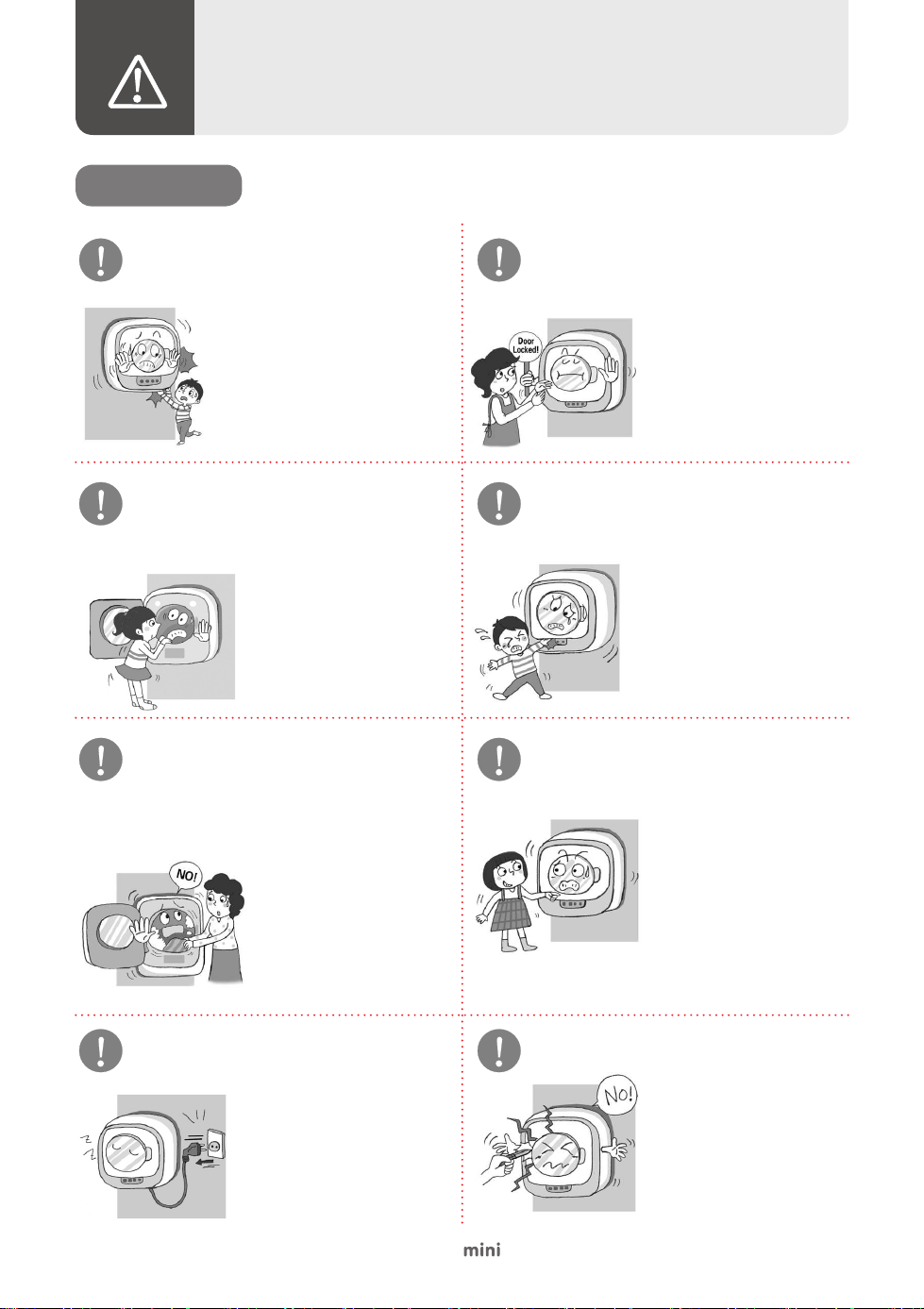 Door Locked!

NO!

No!

mini