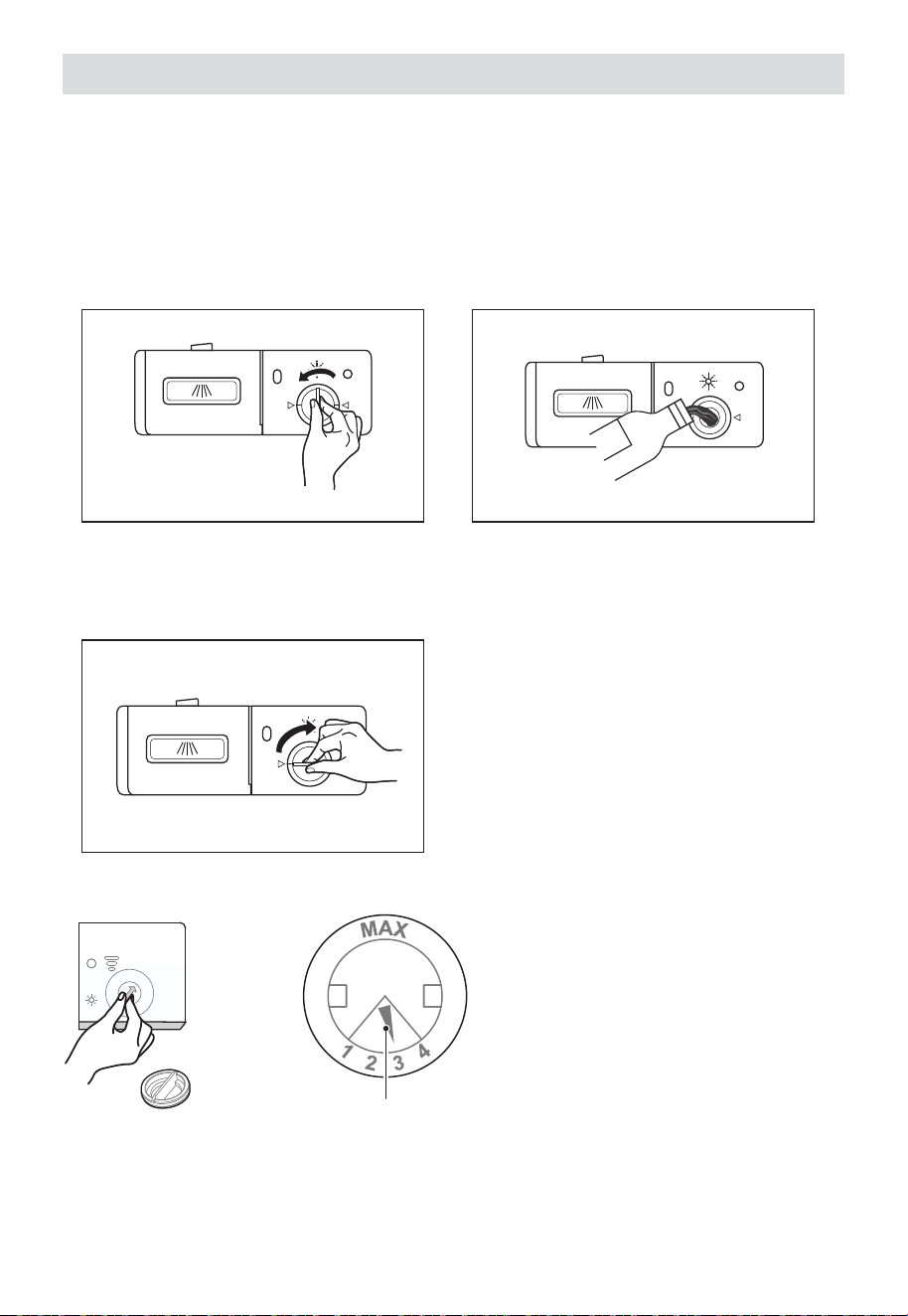 MAX

1 2 3 4