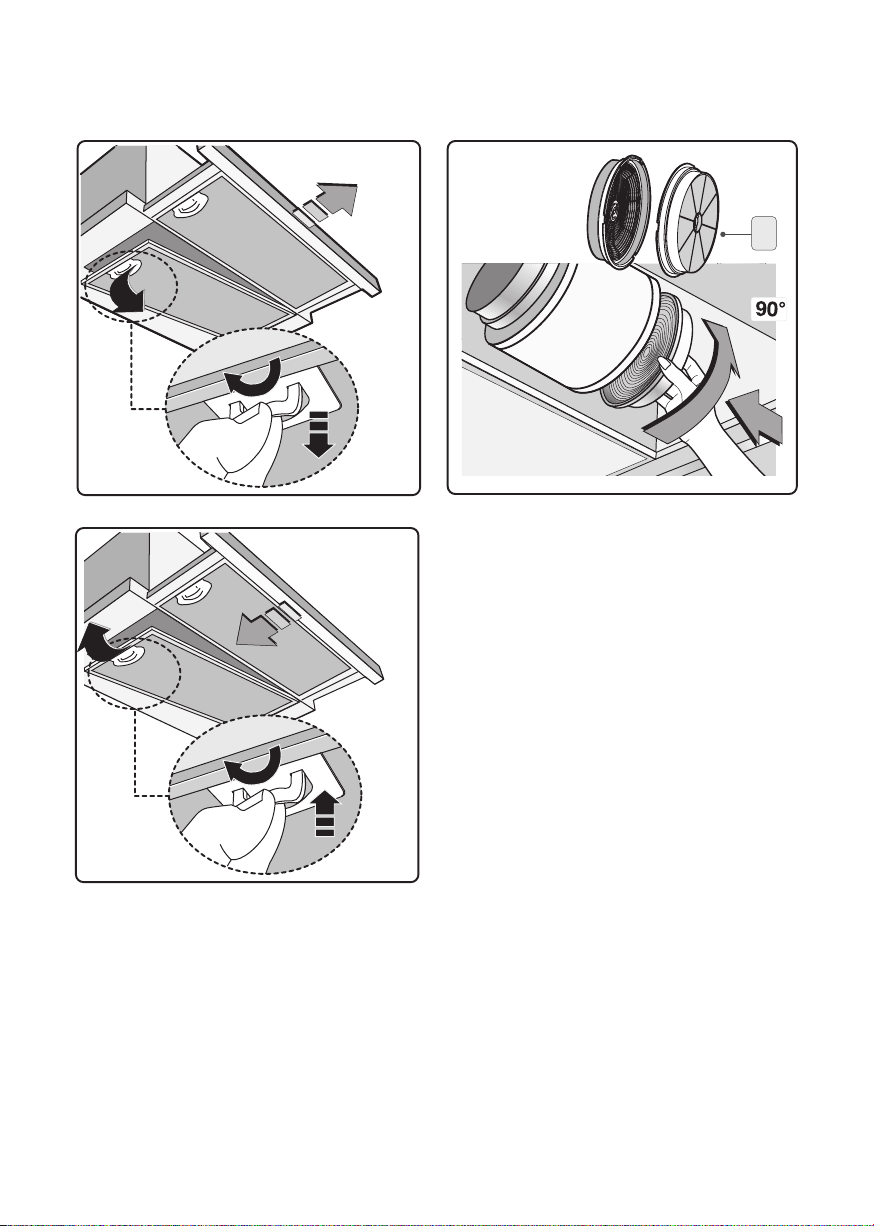 90°