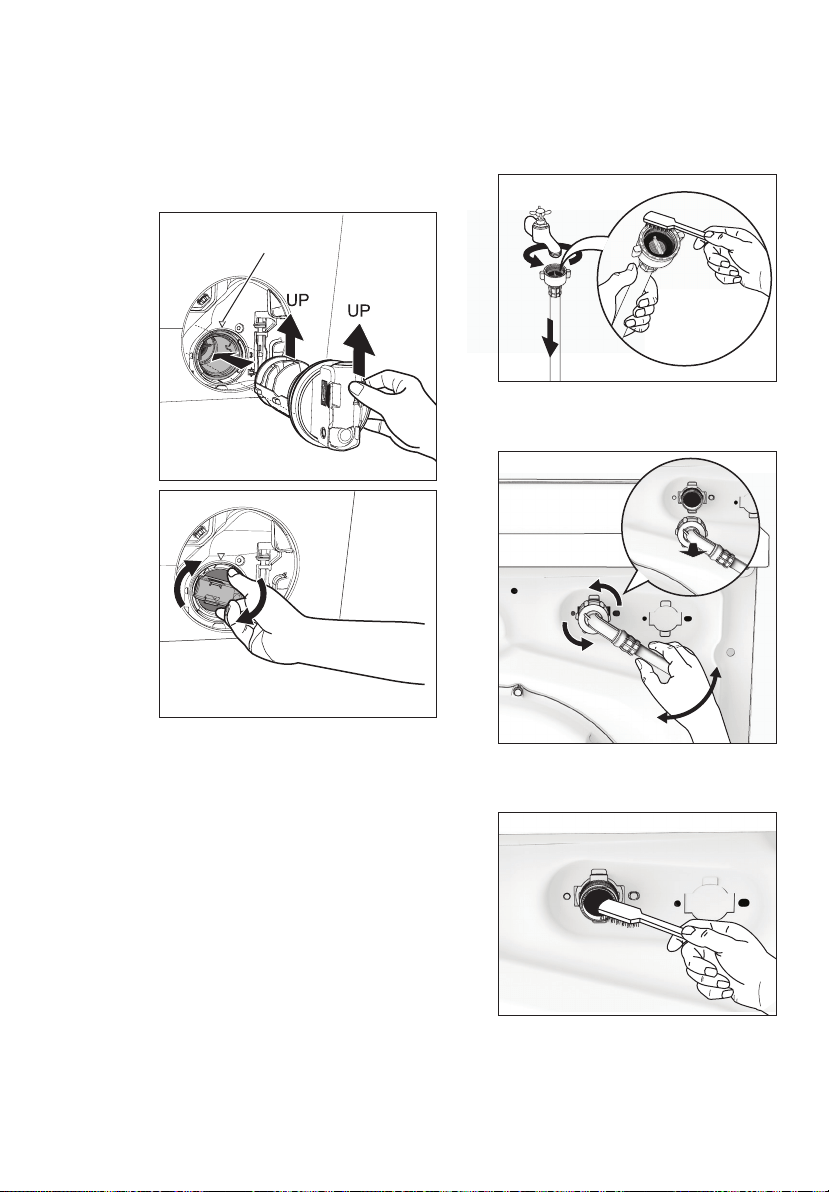 UP
UP