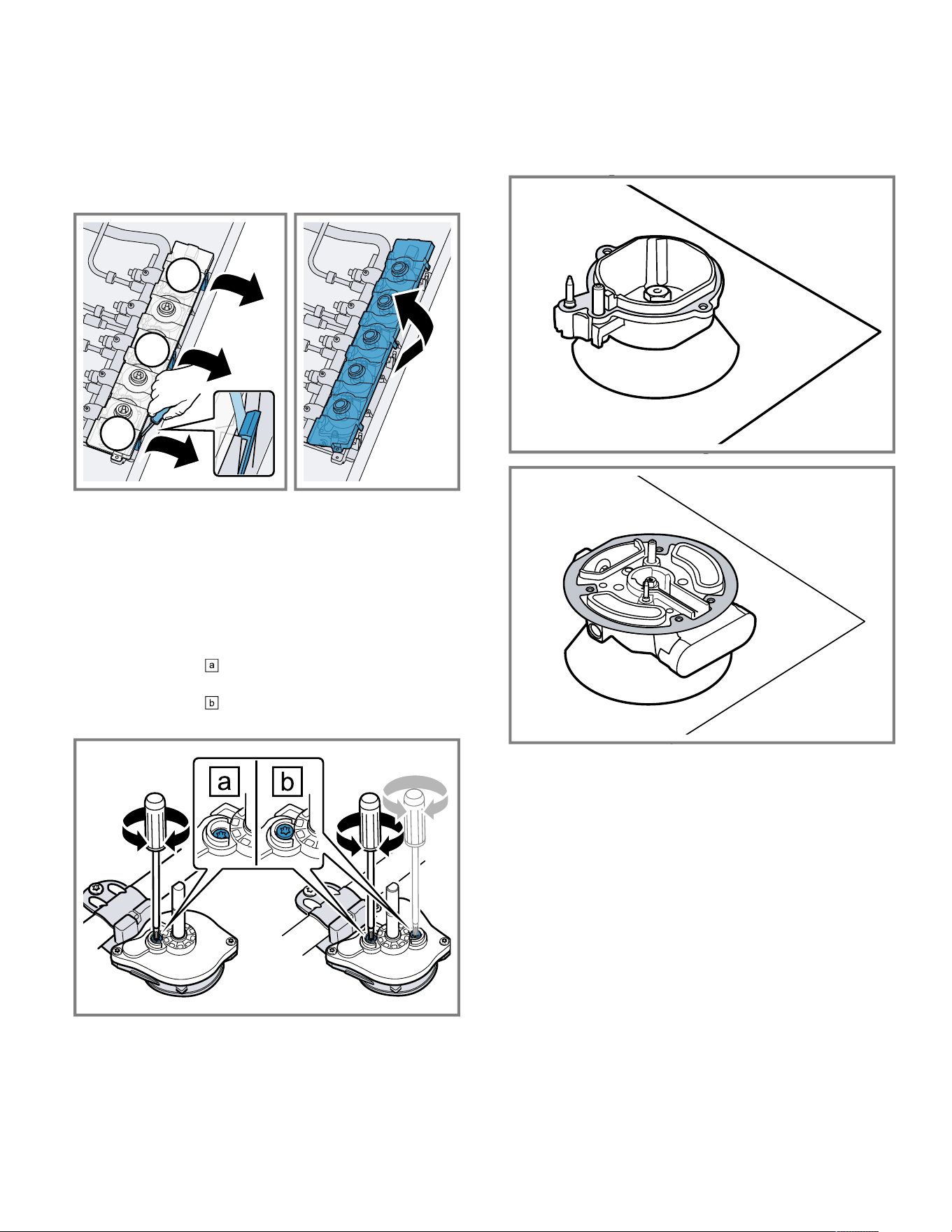 a

b

a

b