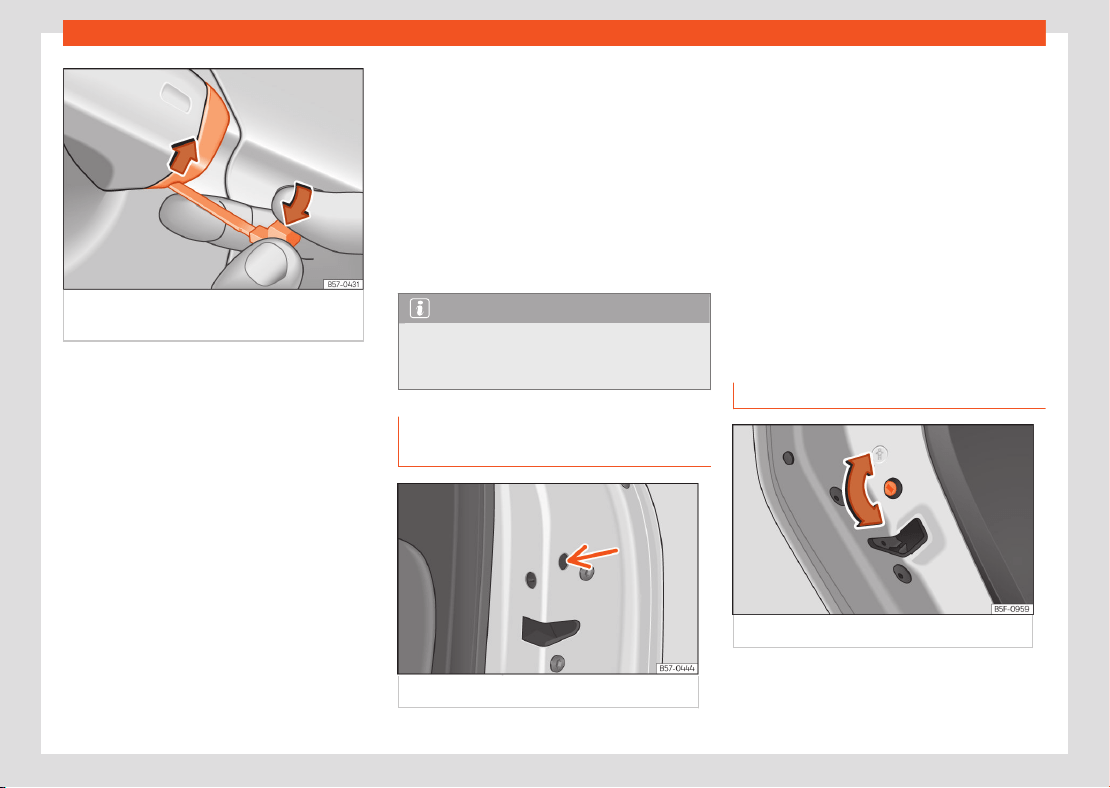 B57-0431

B57-0444

B5F-0959