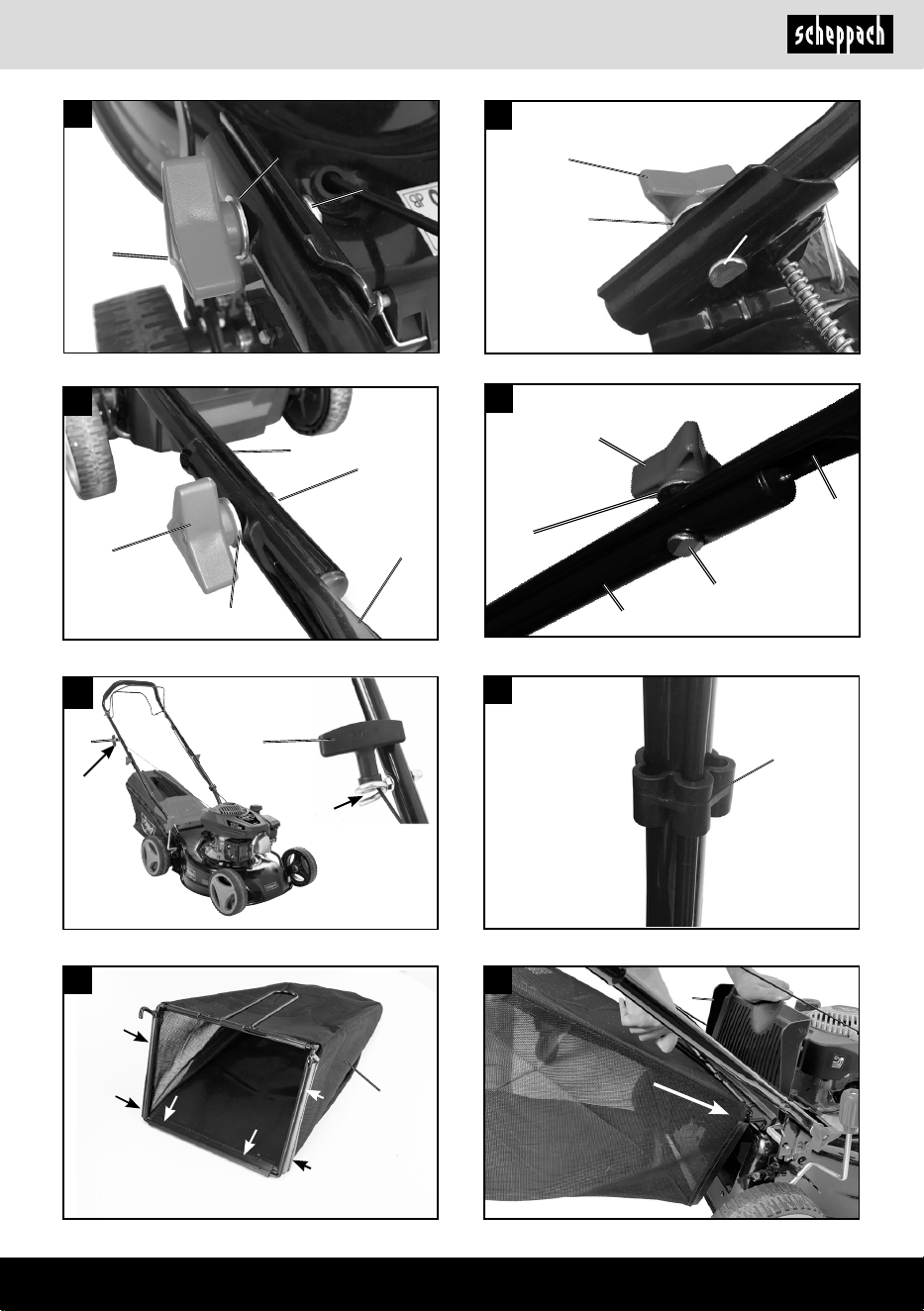 scheppach