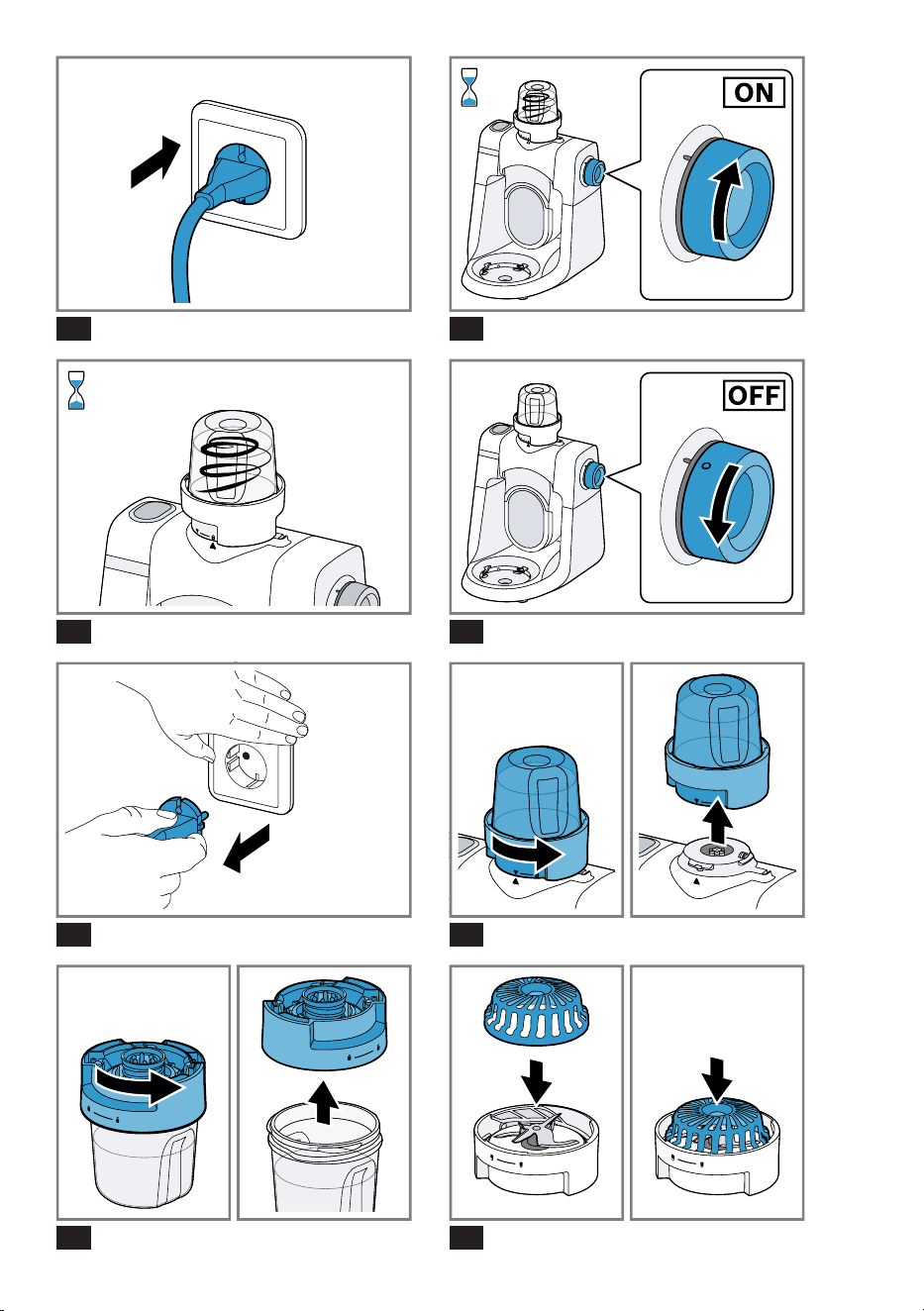 ON

OFF