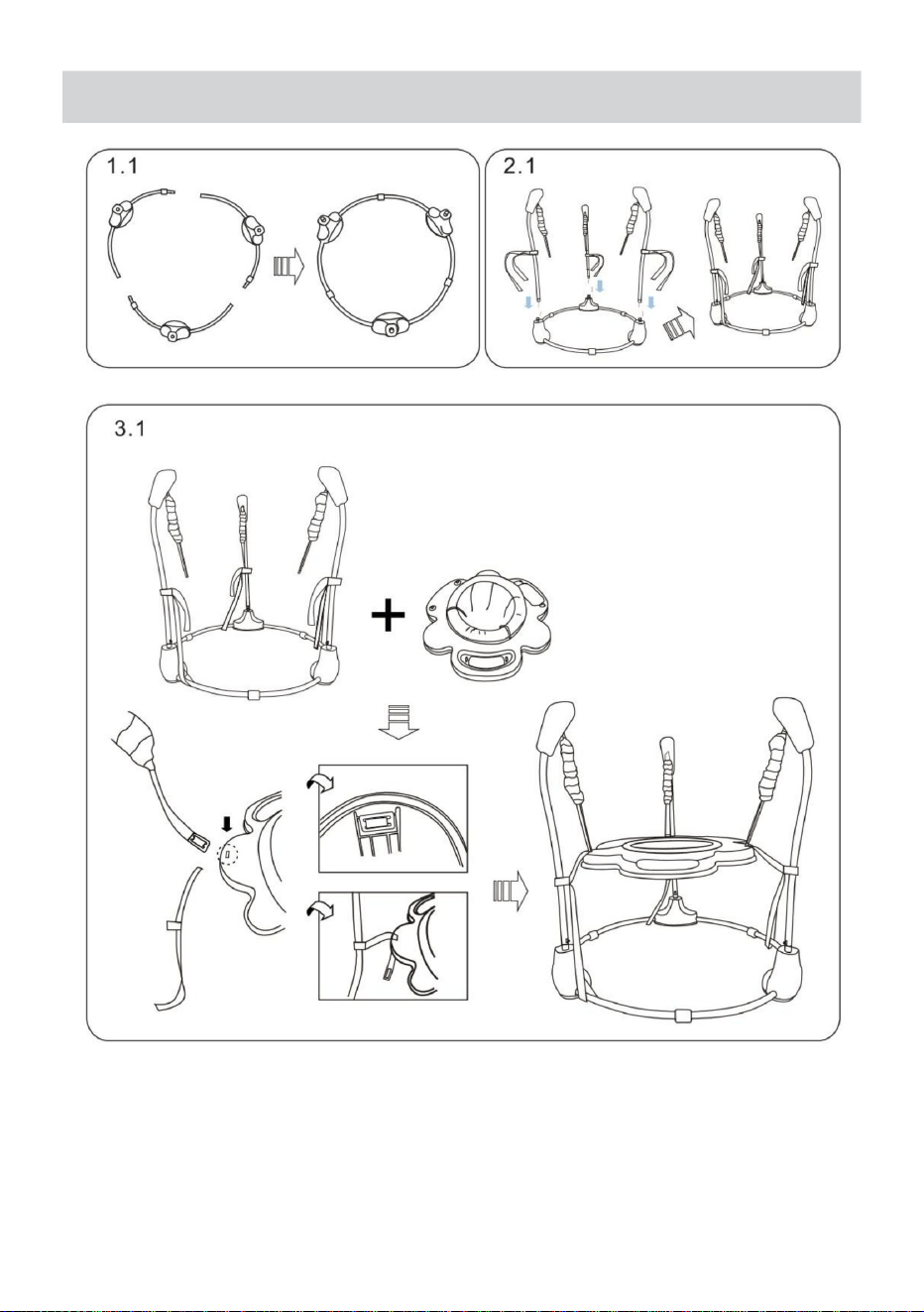 1.1

2.1

3.1