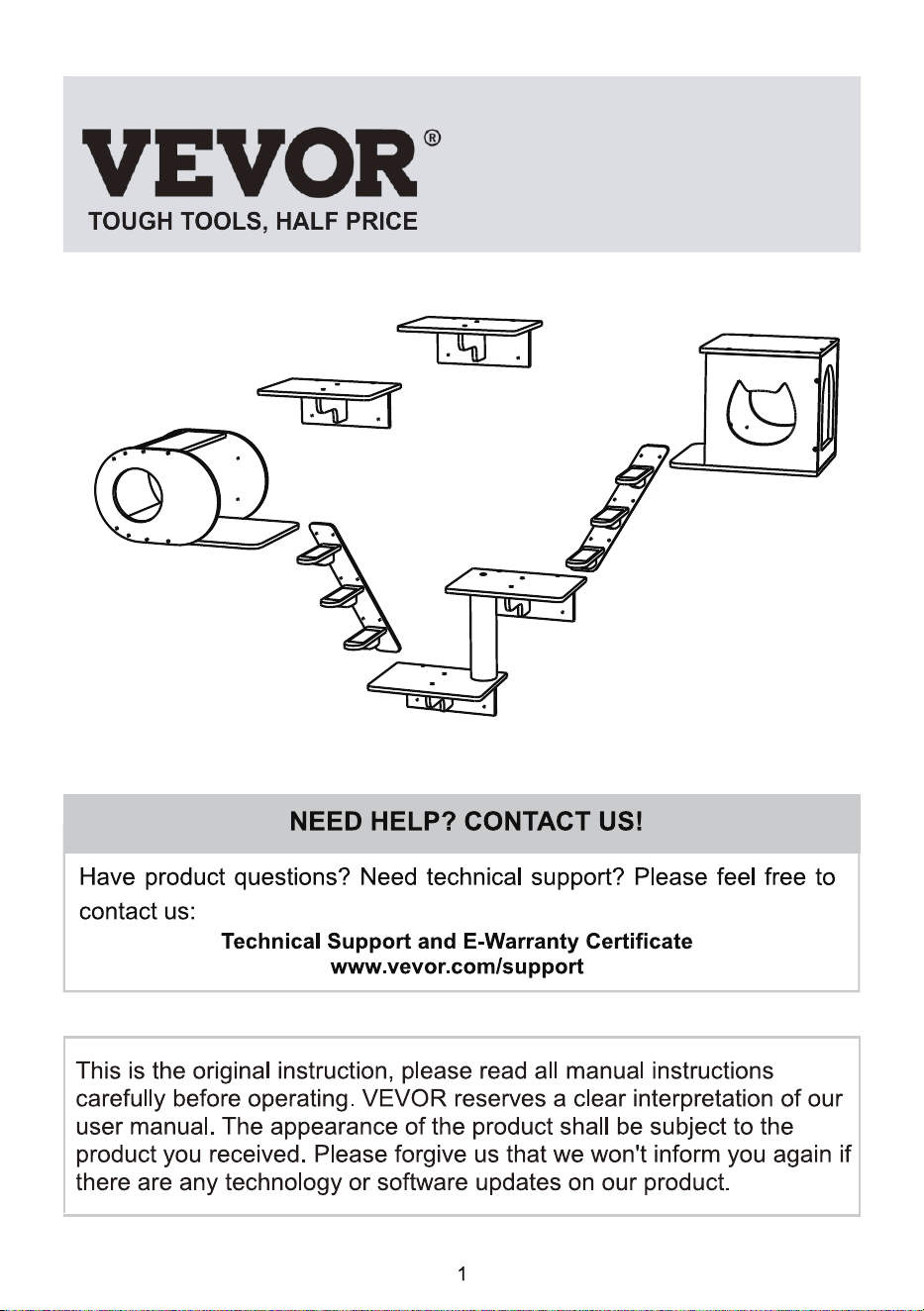 VEVOR®
TOUGH TOOLS, HALF PRICE

NEED HELP? CONTACT US!

Have product questions? Need technical support? Please feel free to contact us:

Technical Support and E-Warranty Certificate
www.vevor.com/support

This is the original instruction, please read all manual instructions carefully before operating. VEVOR reserves a clear interpretation of our user manual. The appearance of the product shall be subject to the product you received. Please forgive us that we won't inform you again if there are any technology or software updates on our product.

1