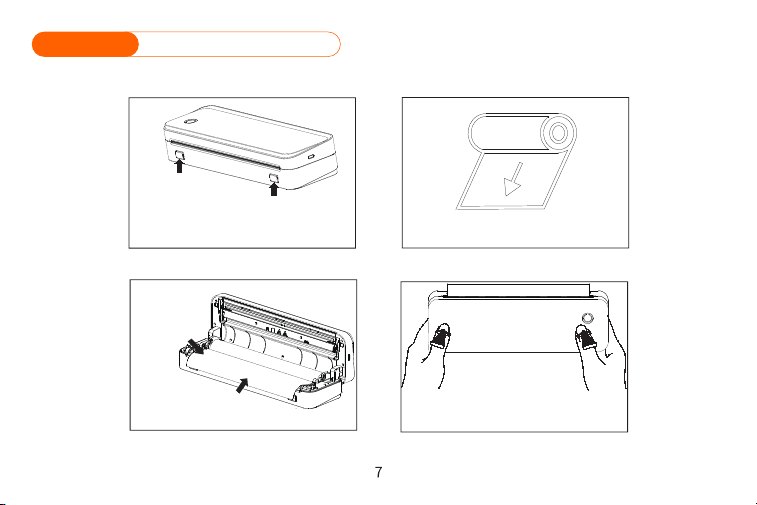 7