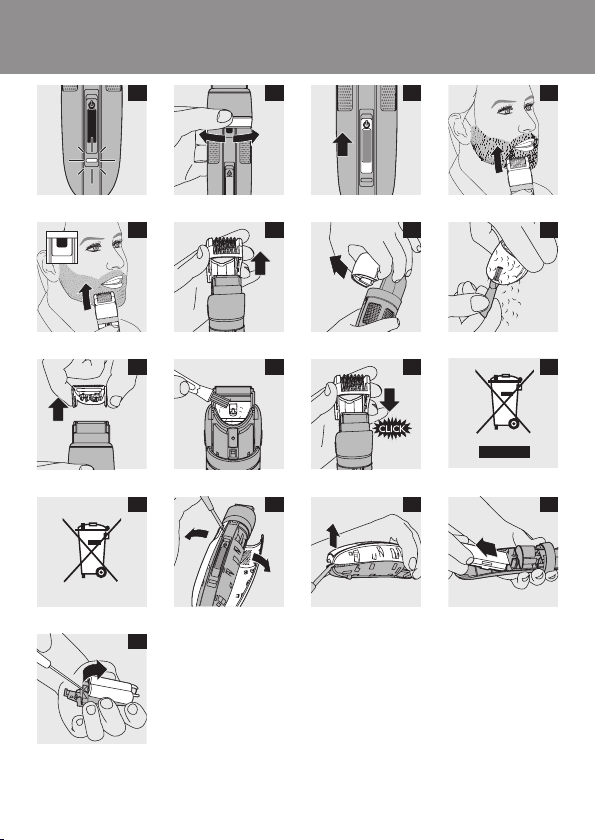 CLICK