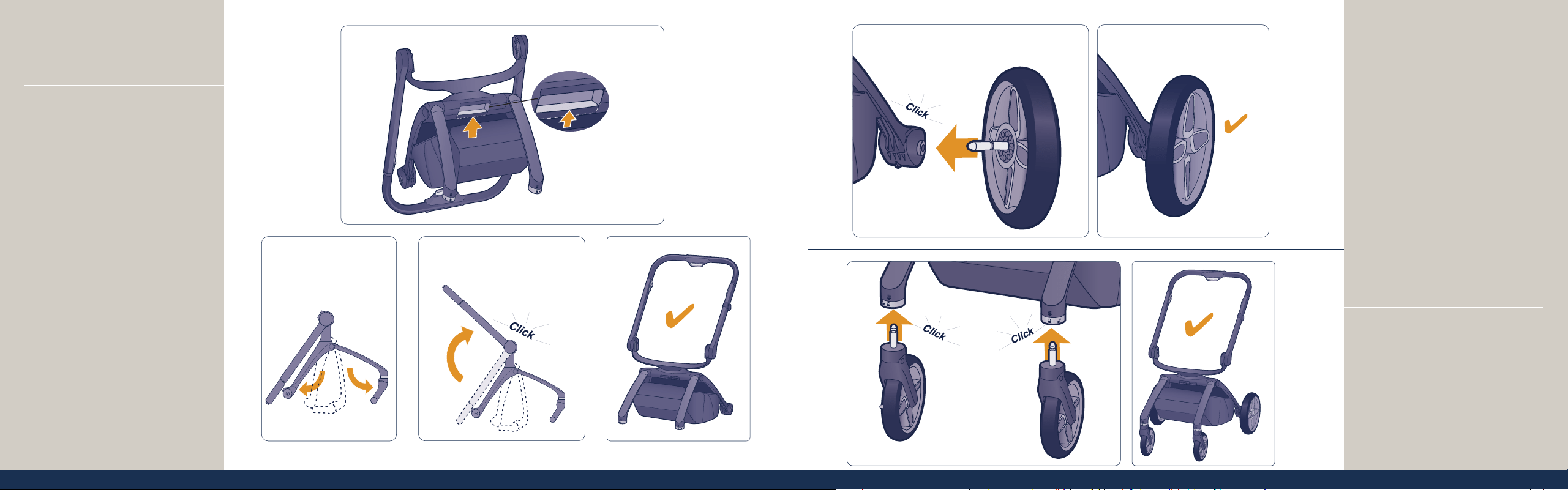 Click

Click

Click

Click