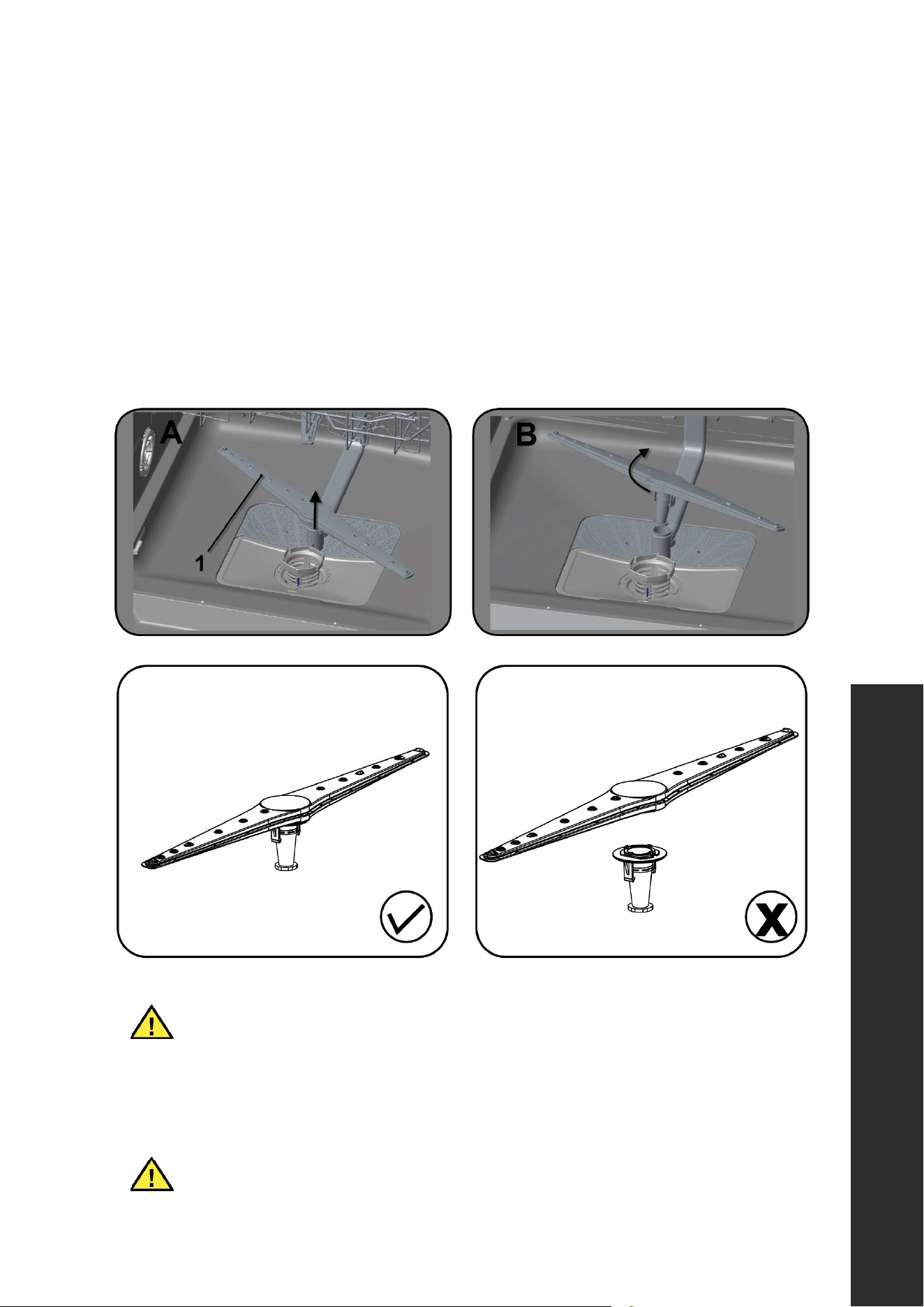 A

1

B