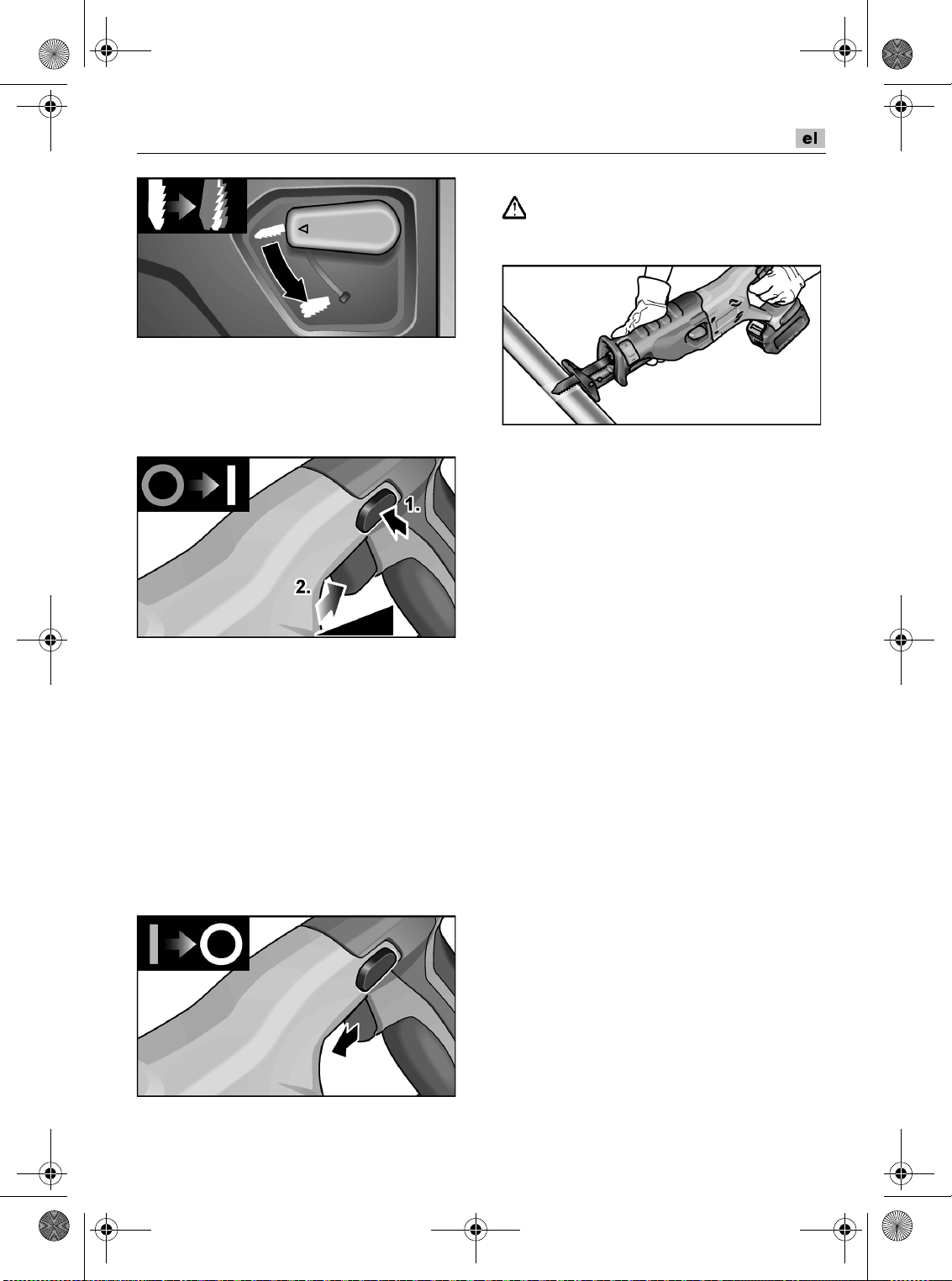 el

1.

2.