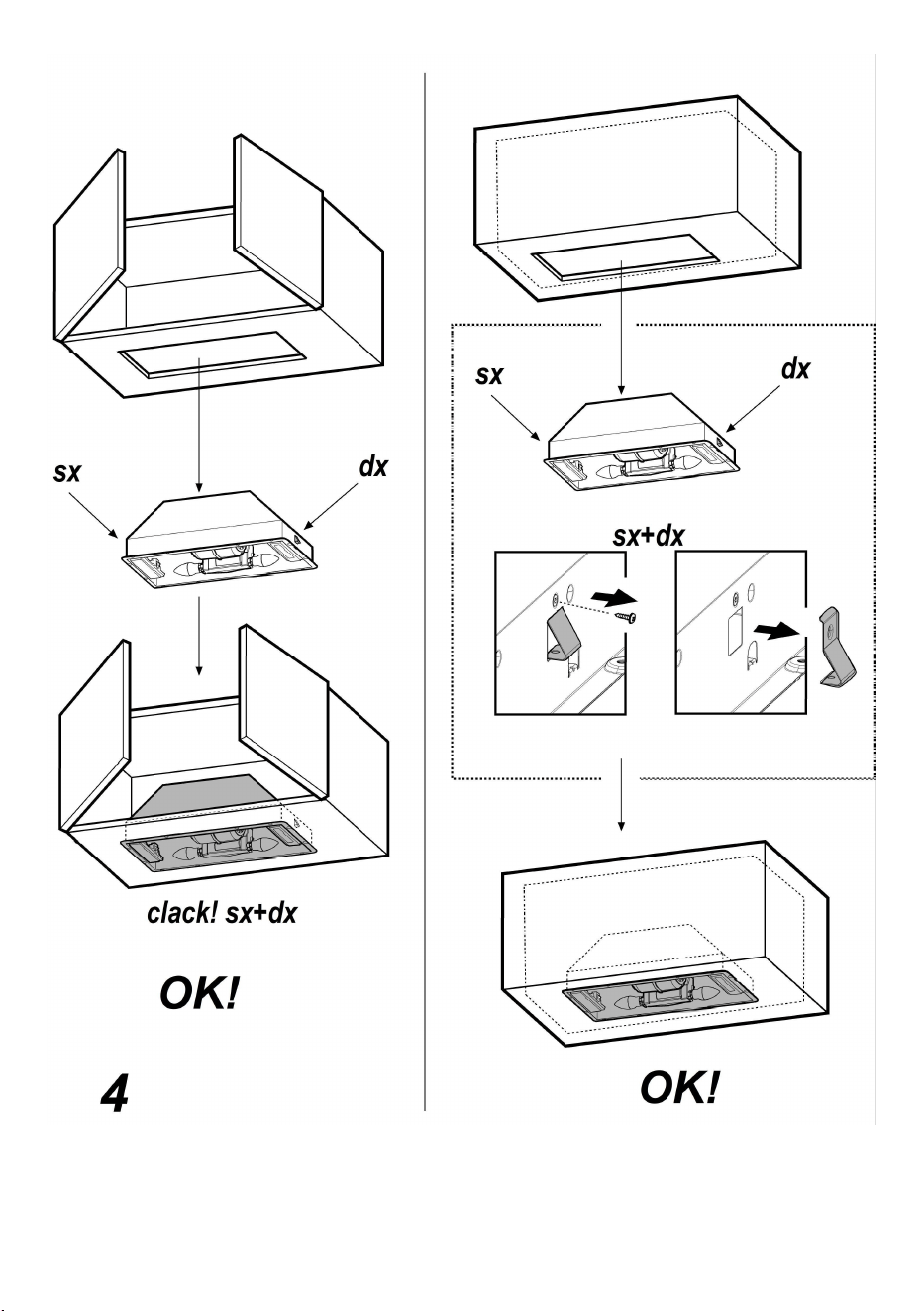 sx

dx

clack! sx+dx

OK!

4

sx

dx

sx+dx

OK!