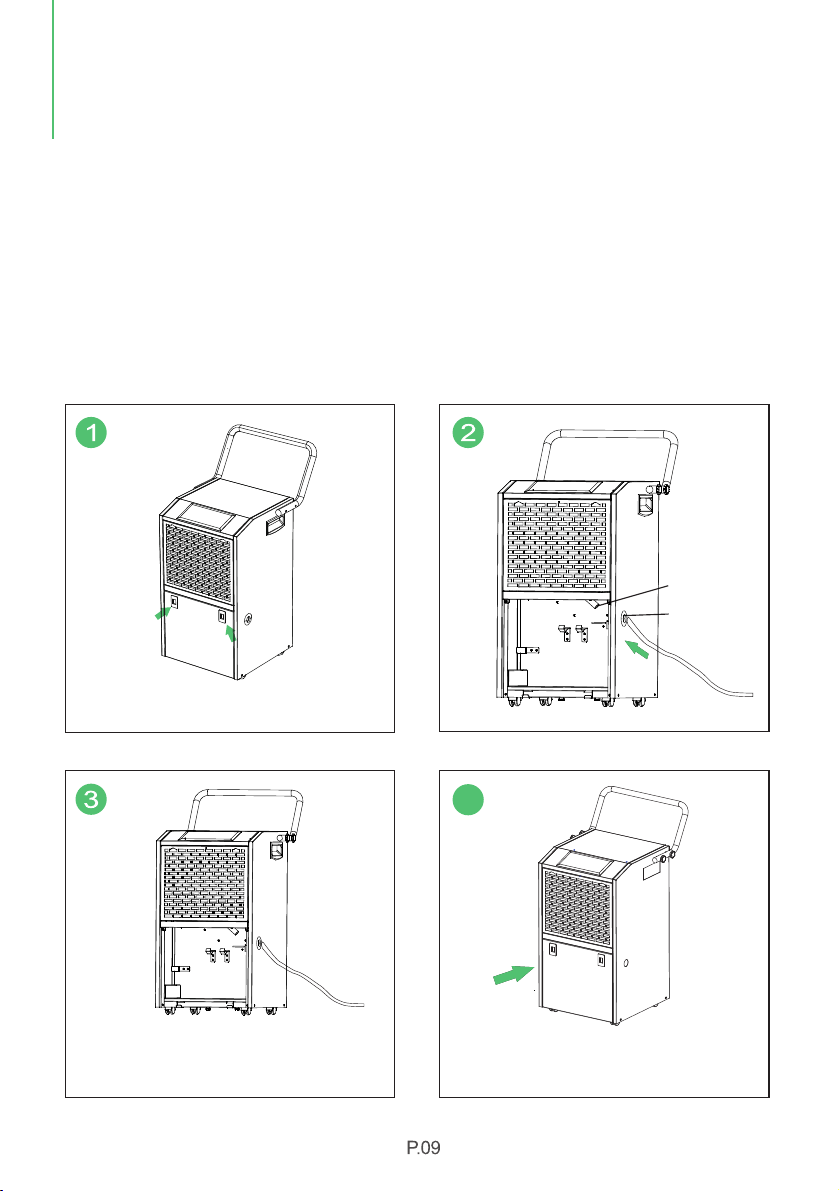 1

2

3

P.09