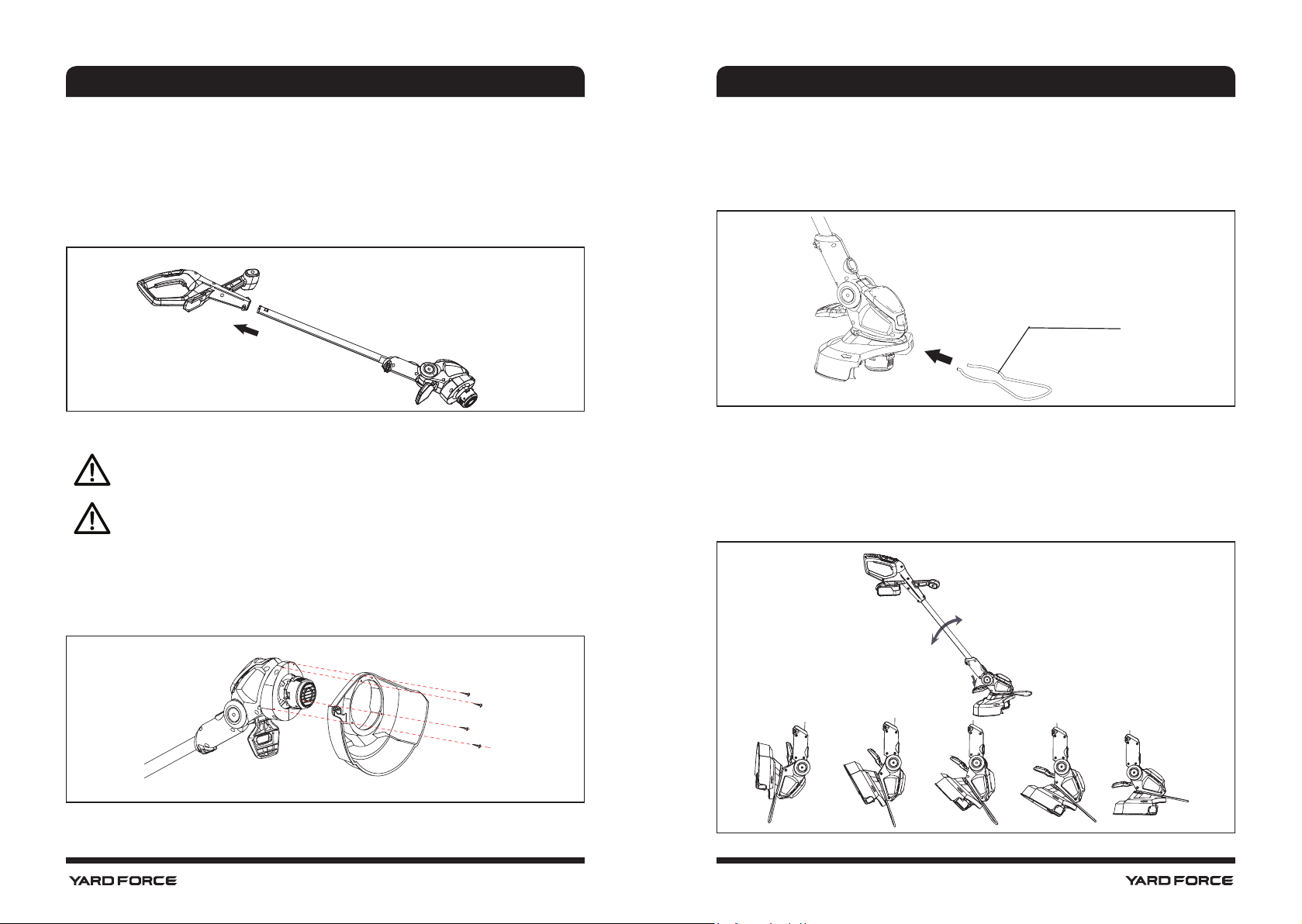 YARD FORCE

YARD FORCE