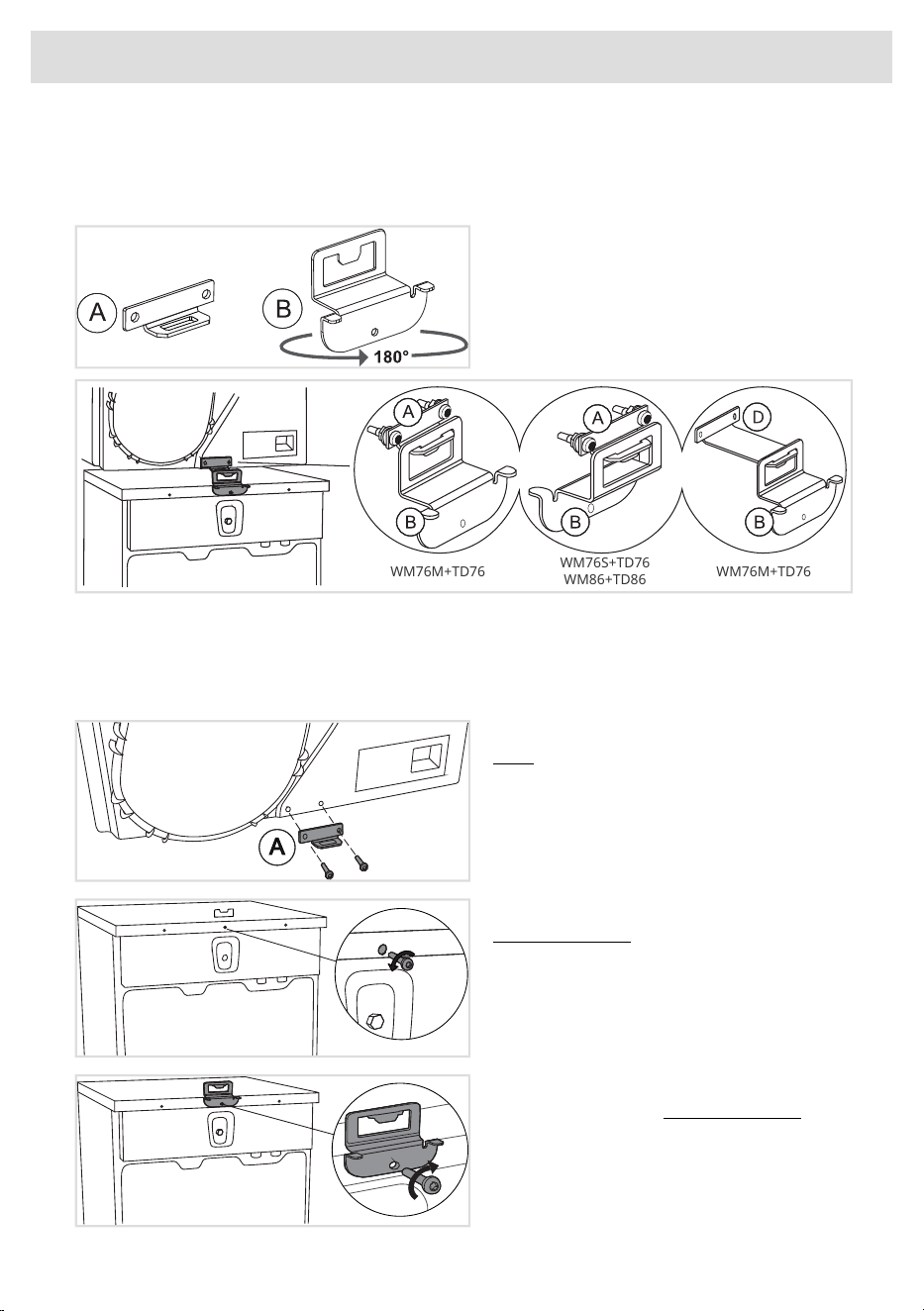 A

B

180°

A

B

WM76M+TD76

A

B

WM76S+TD76
WM86+TD86

D

B

WM76M+TD76

A