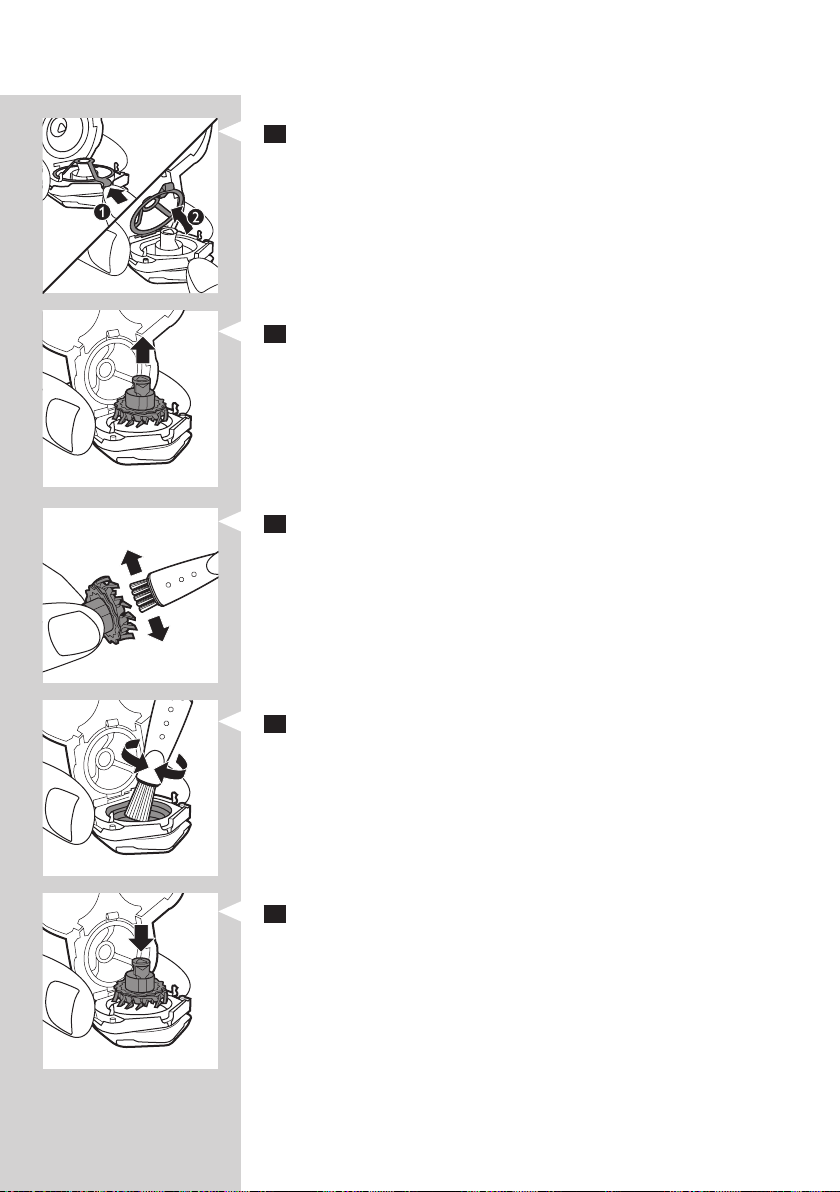 1

2