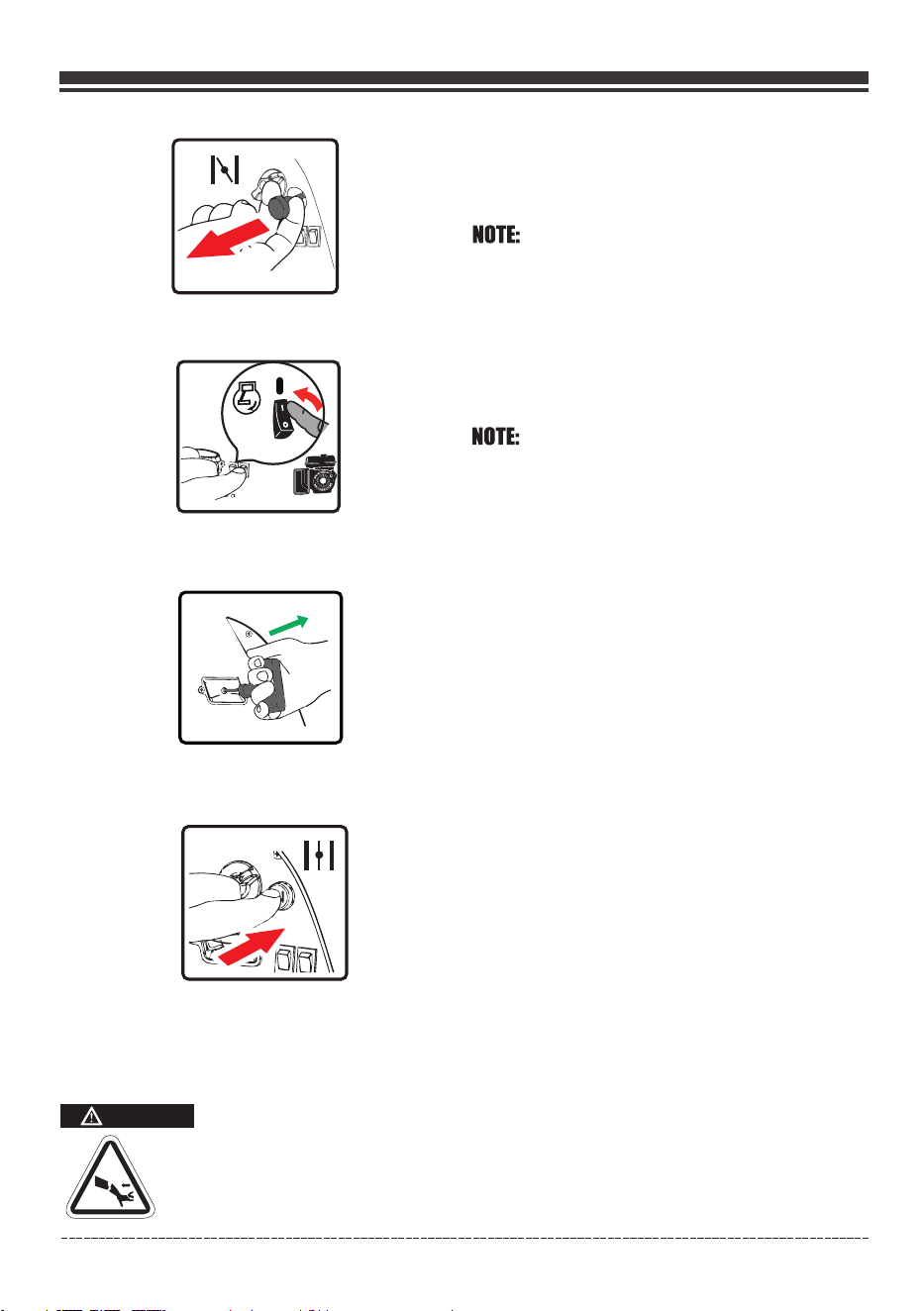 NOTE:

NOTE: