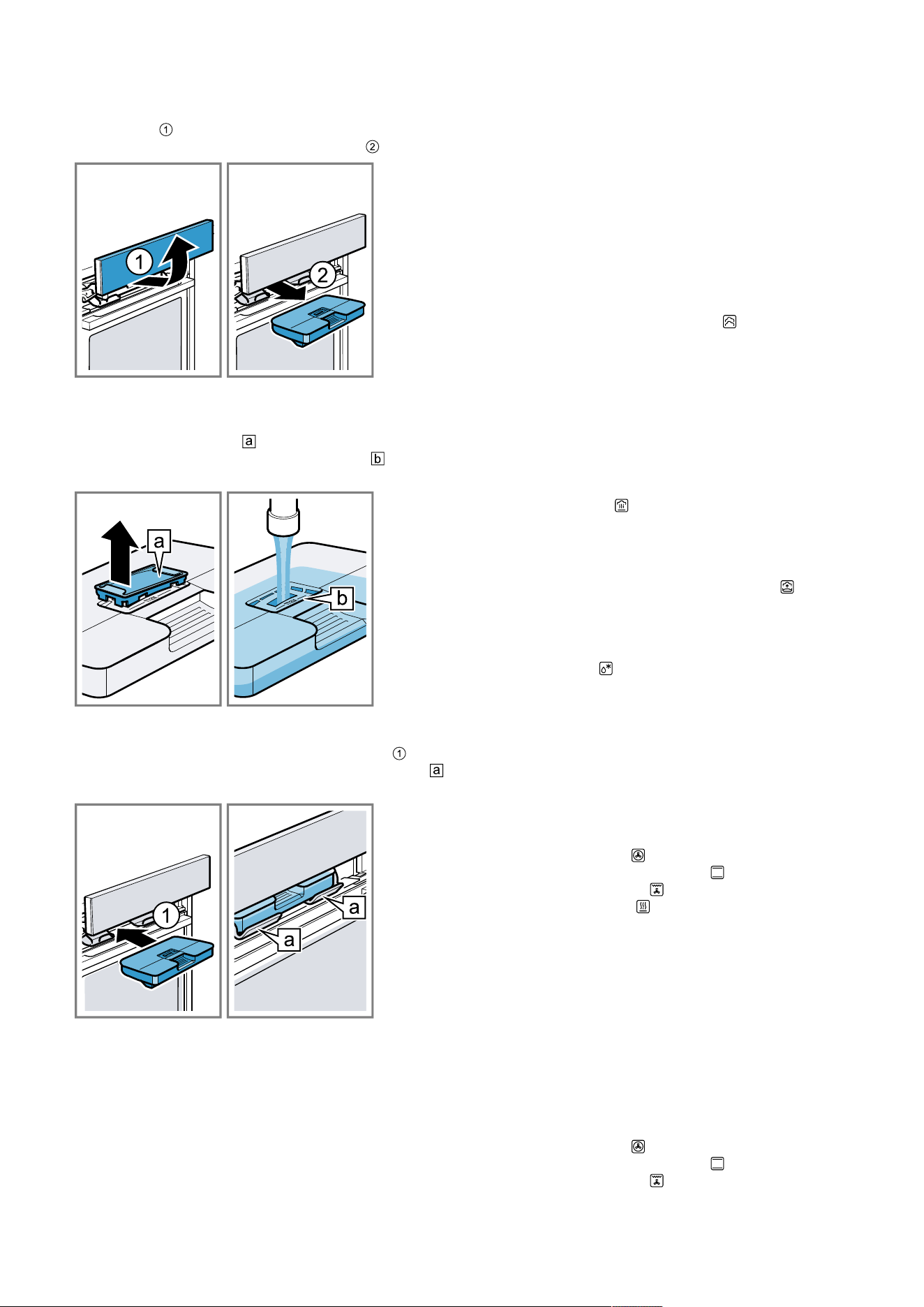 ①
②

1
2

a
b

a
b

①
a

1
a
a