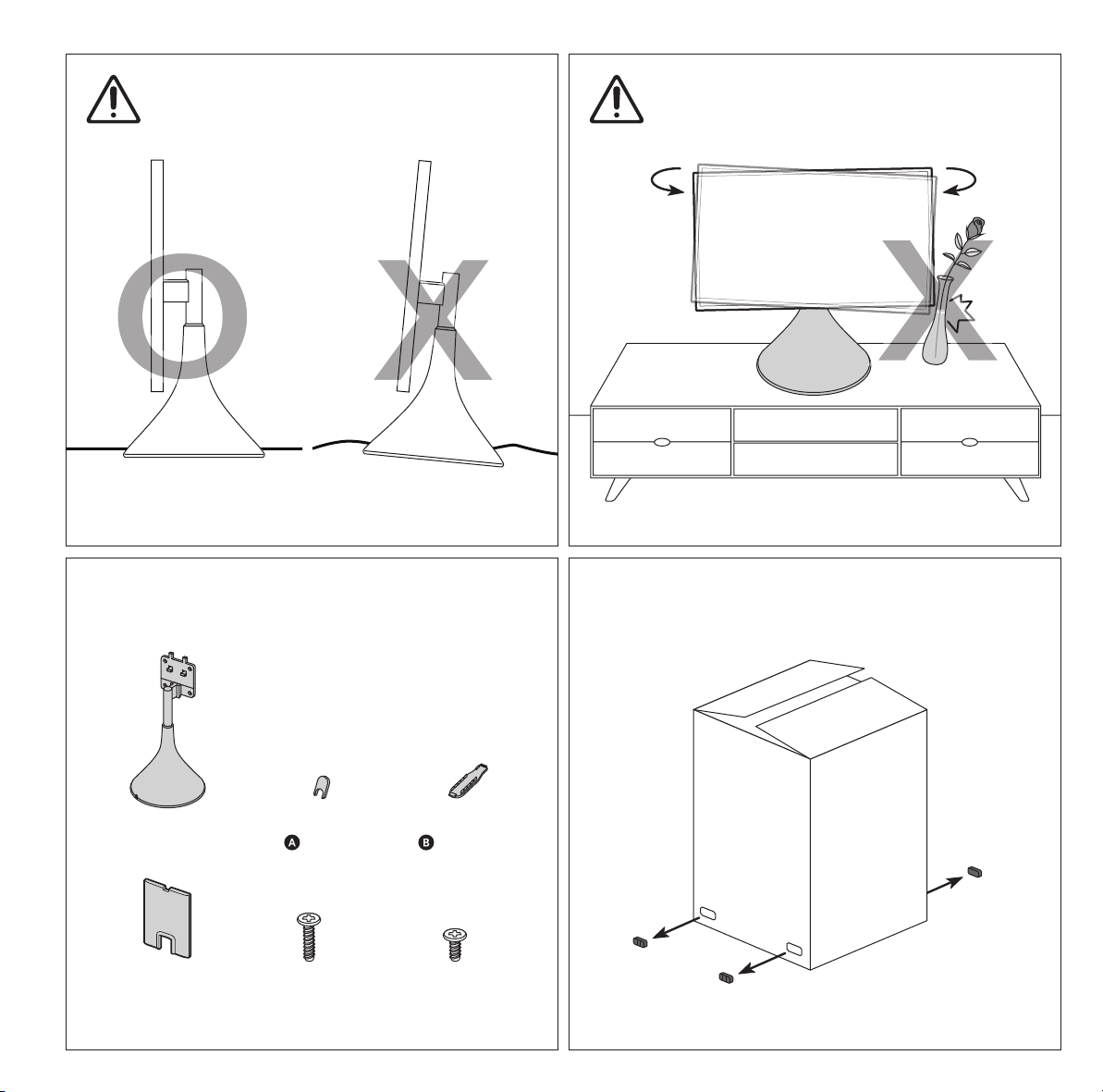 O X

X

A B