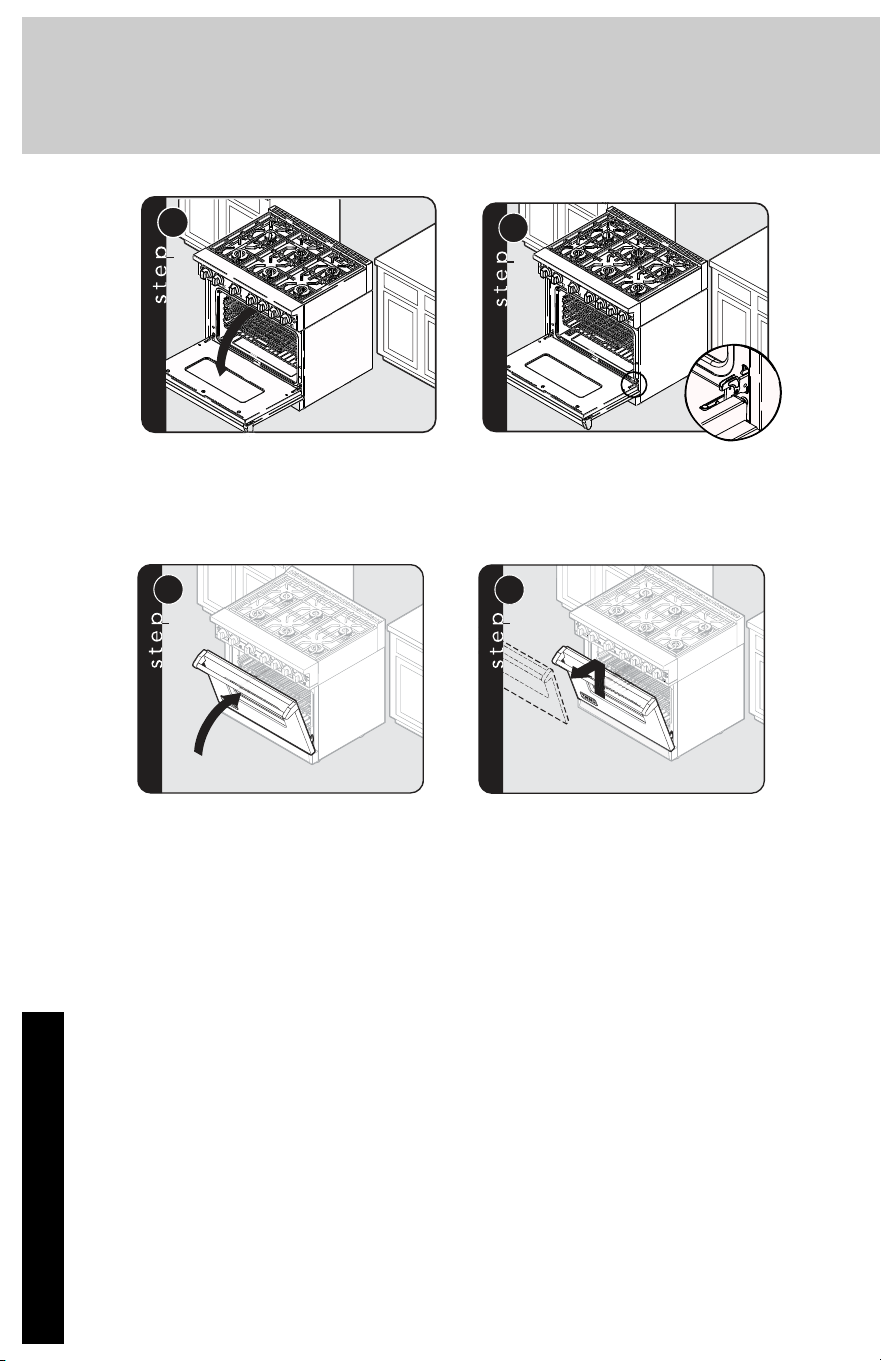 step

step

step

step