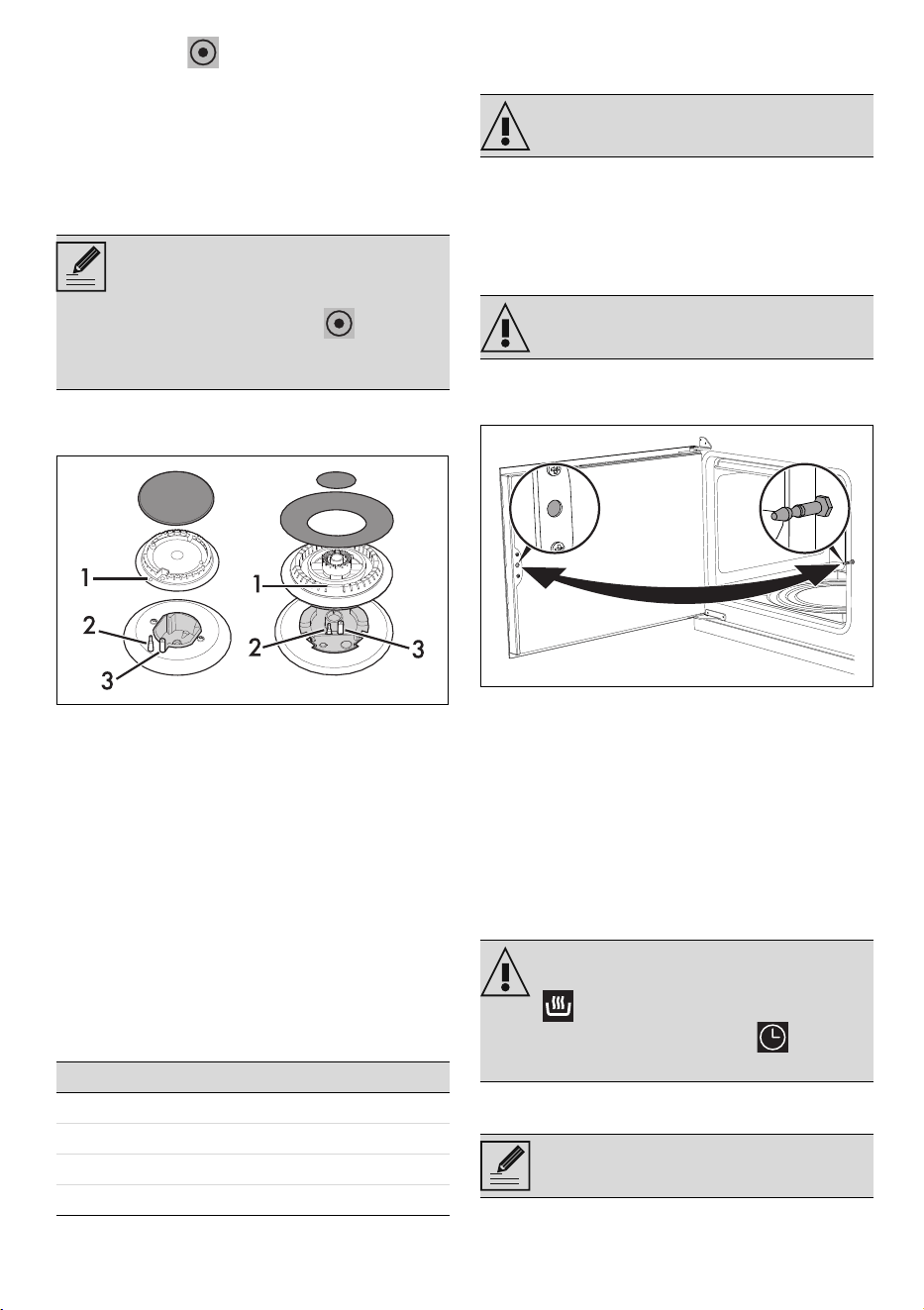 1
2
3
1
2
3