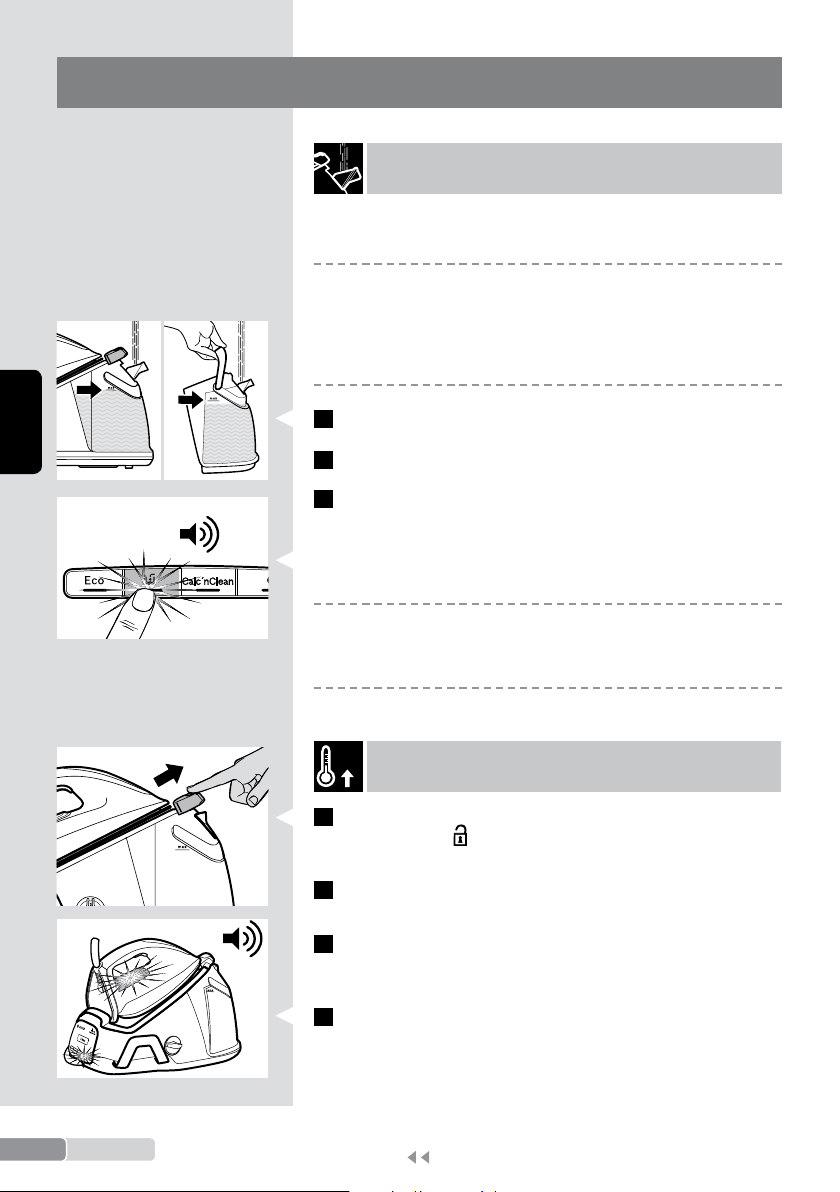 Eco

Calc'nClean