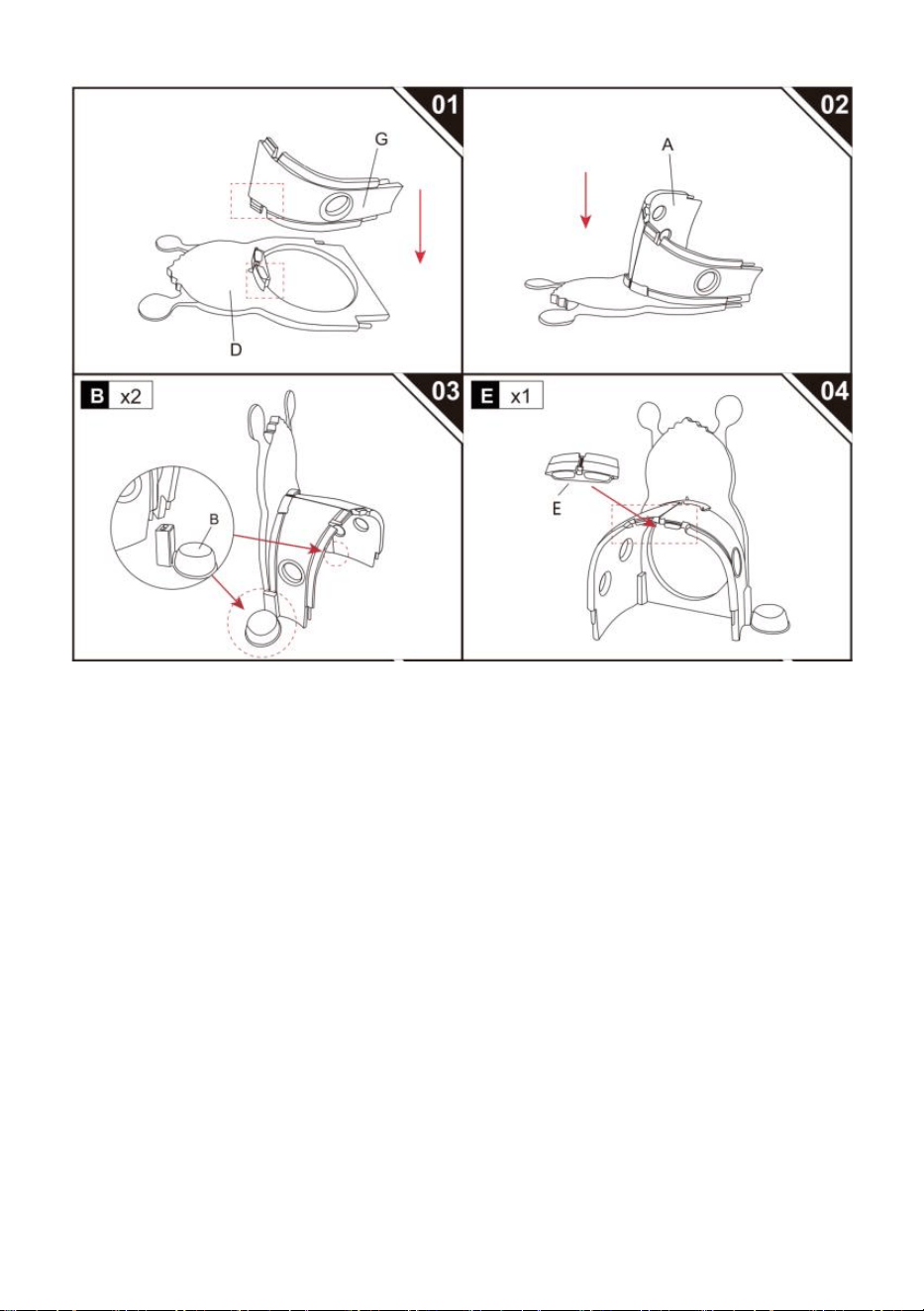 01
G
D

02
A

B x2
03
B

E x1
04
E