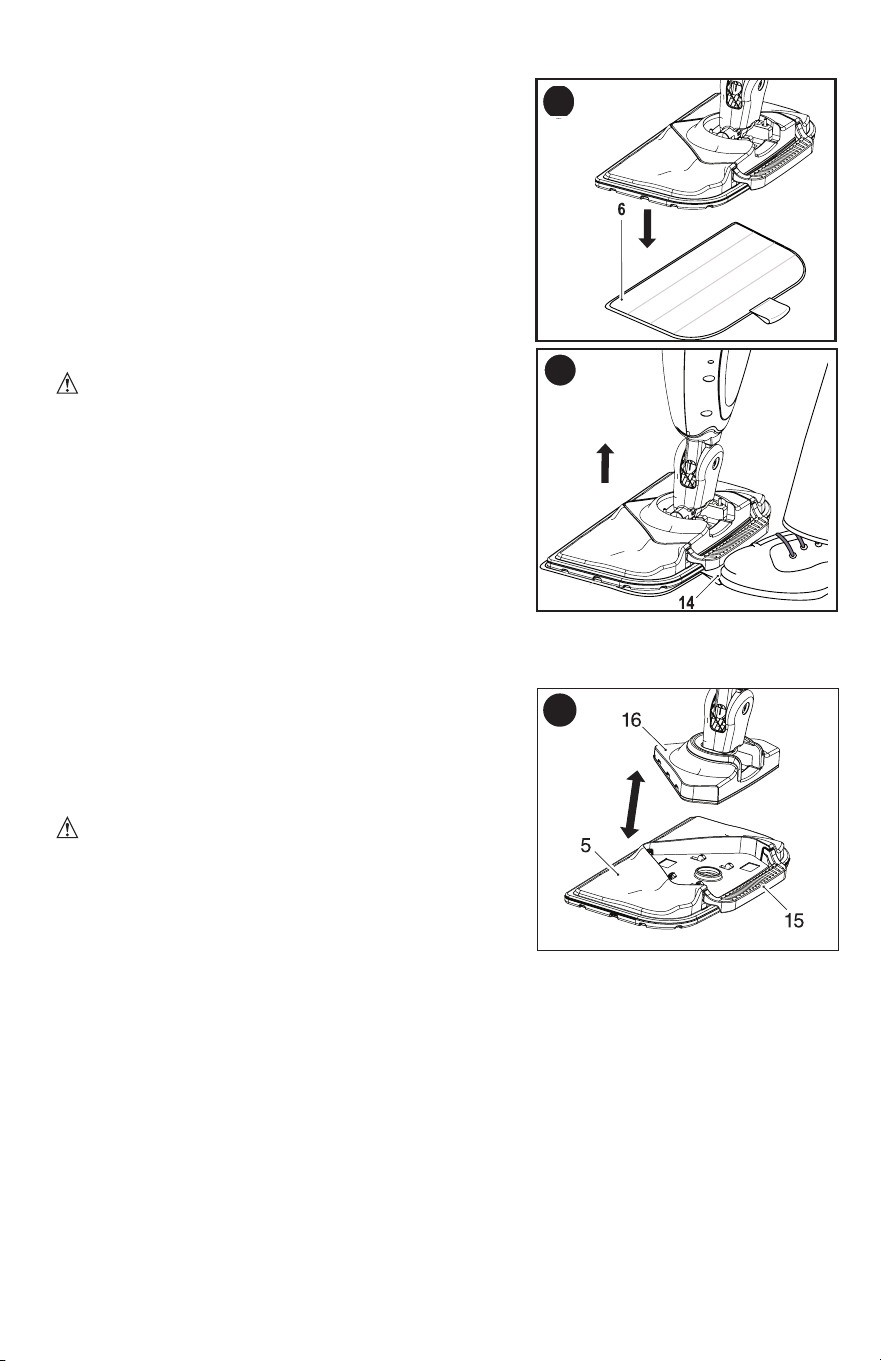 6

14

16

5

15