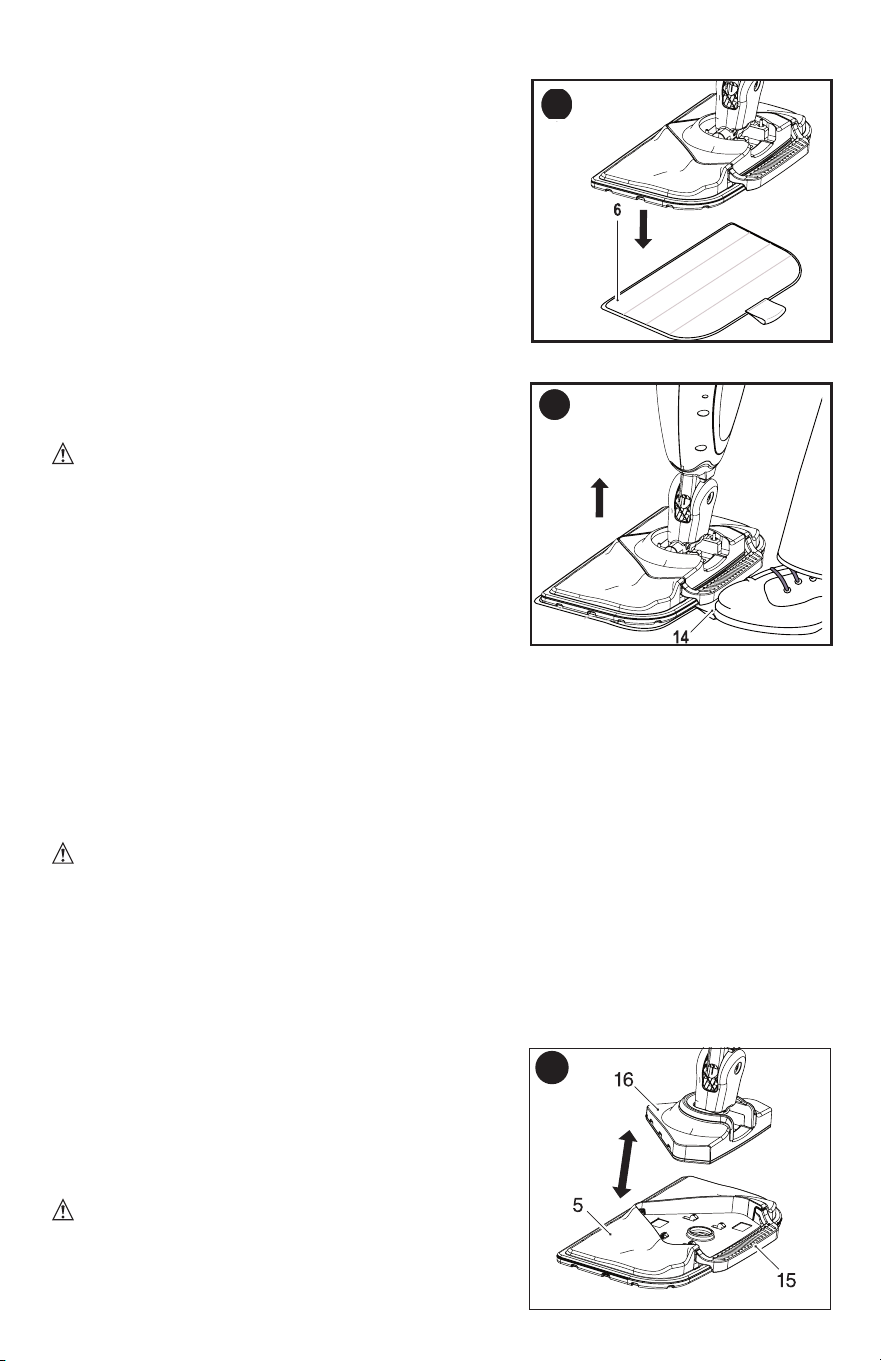 6

14

16

5

15