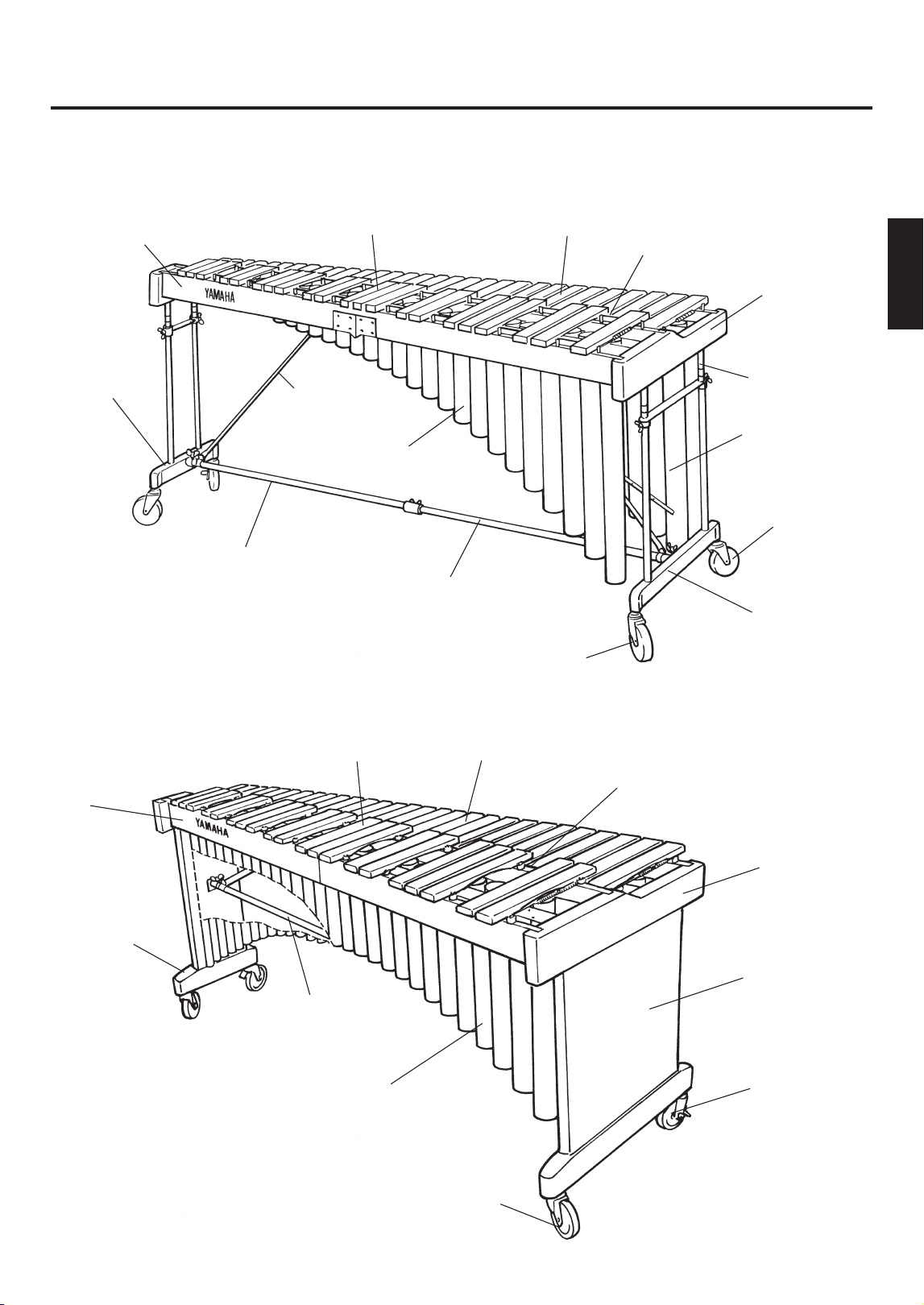 YAMAHA

YAMAHA