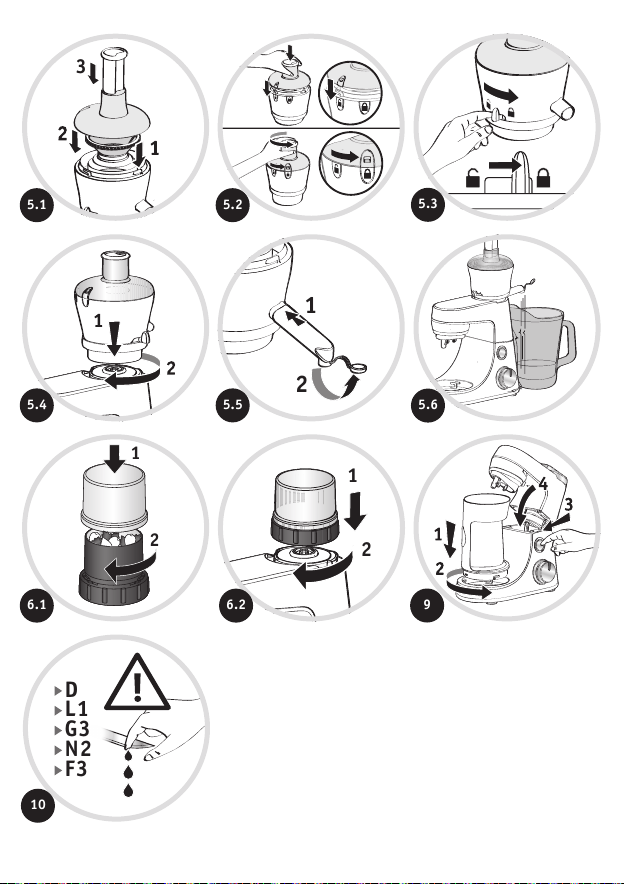 3
2
1
5.1

5.2

5.3

1
2
5.4

1
2
5.5

5.6

1
2
6.1

1
2
6.2

4
3
1
2
9

D
L1
G3
N2
F3
10