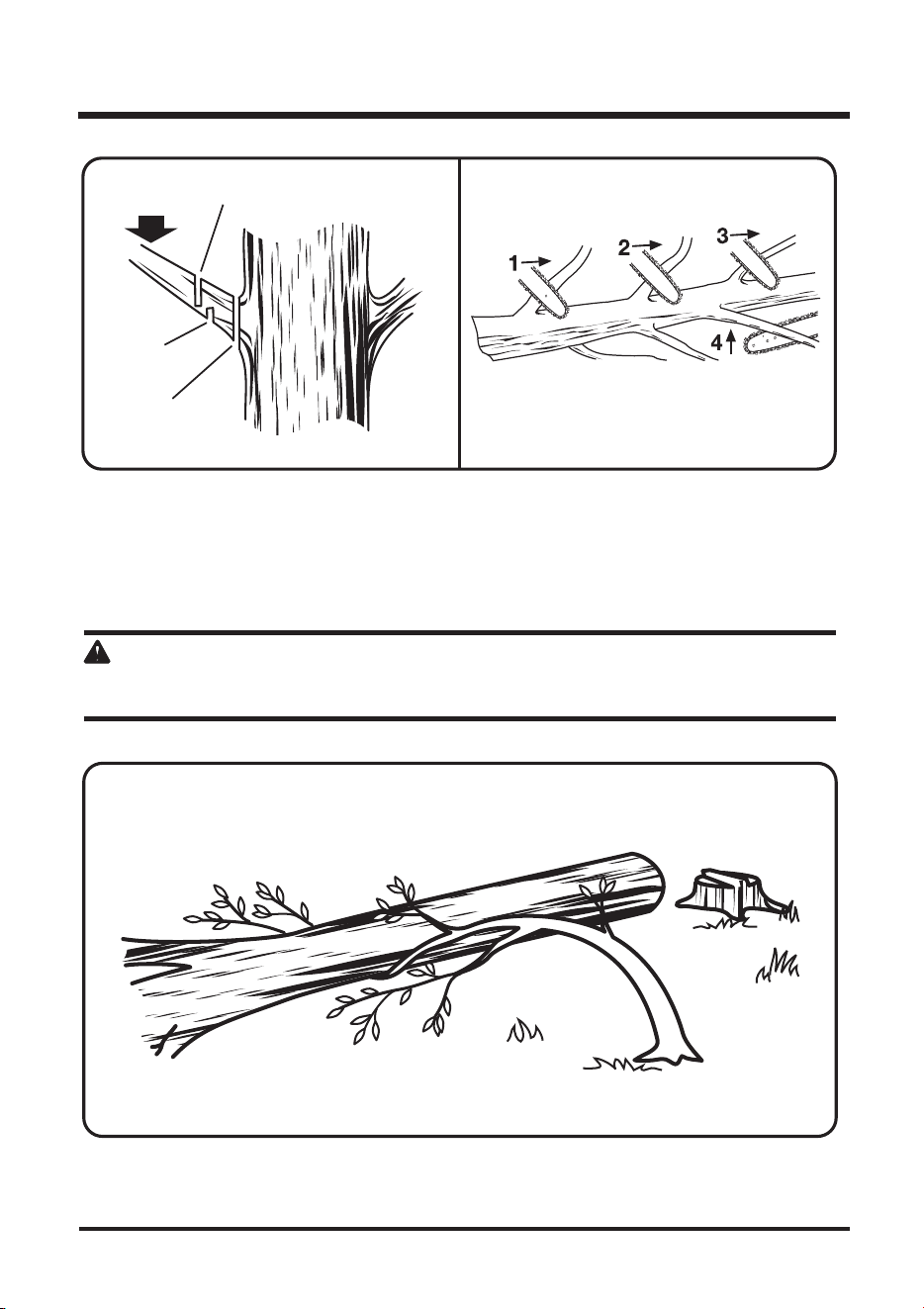 1
2
3
4