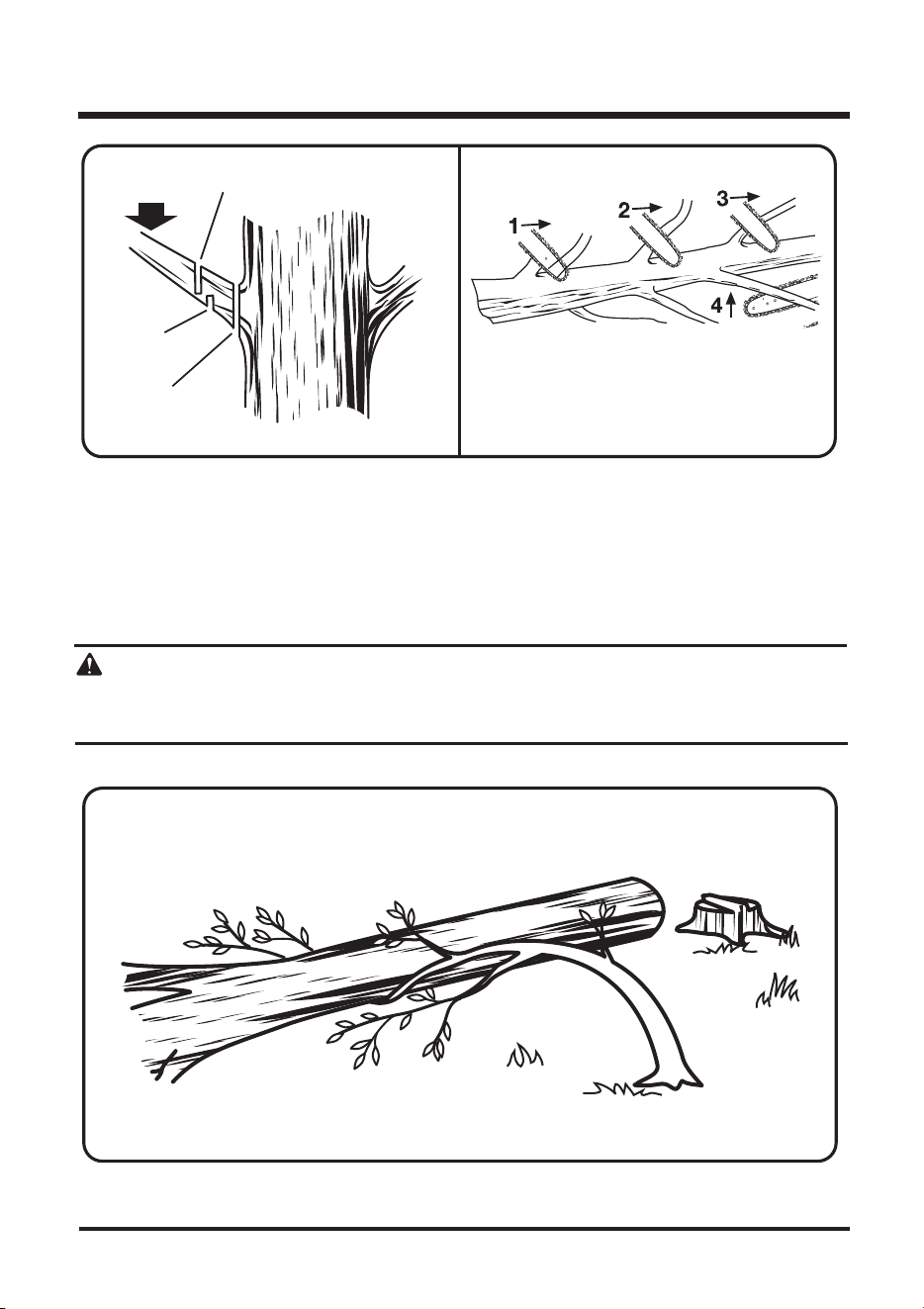 1
2
3
4