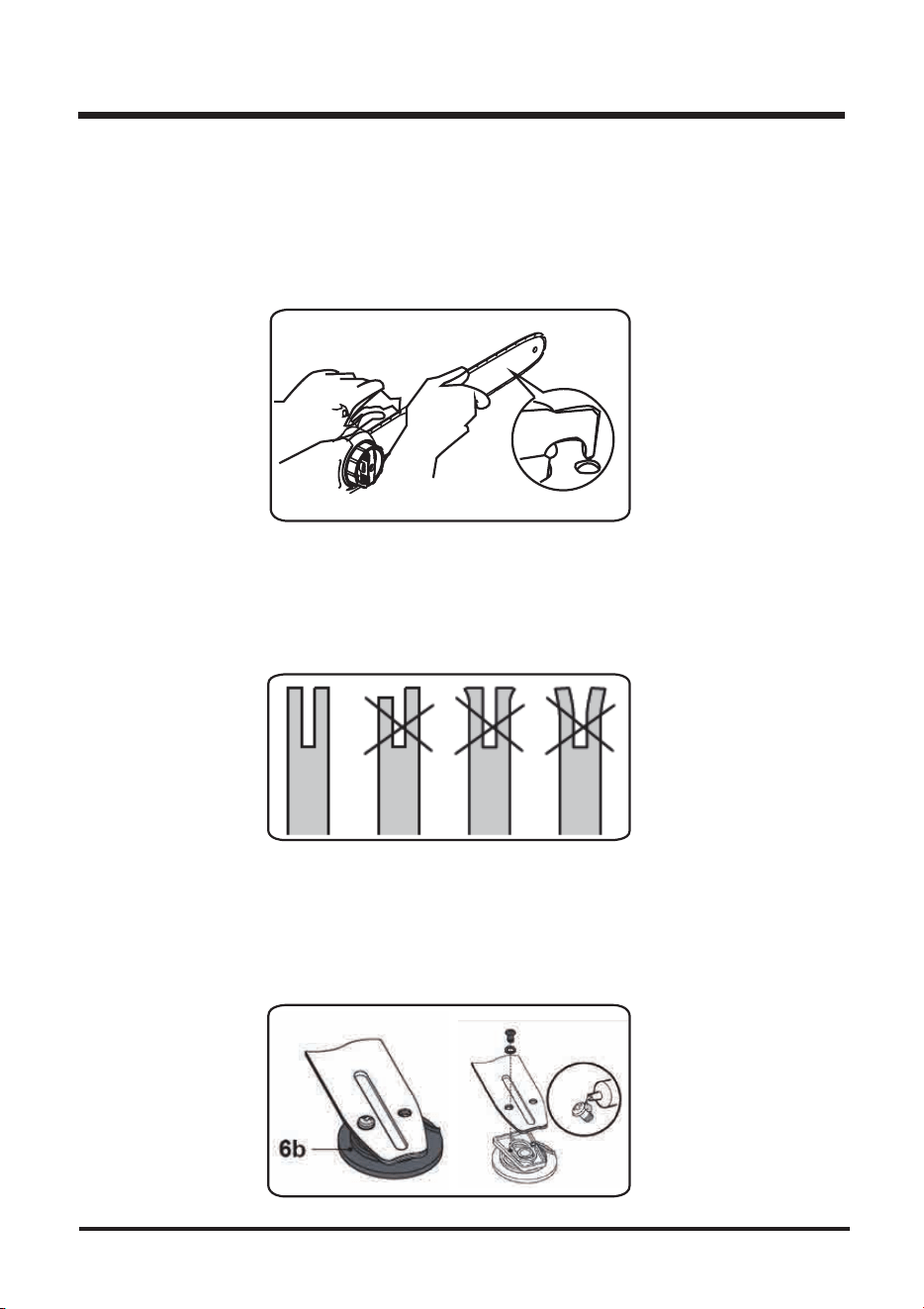 6b