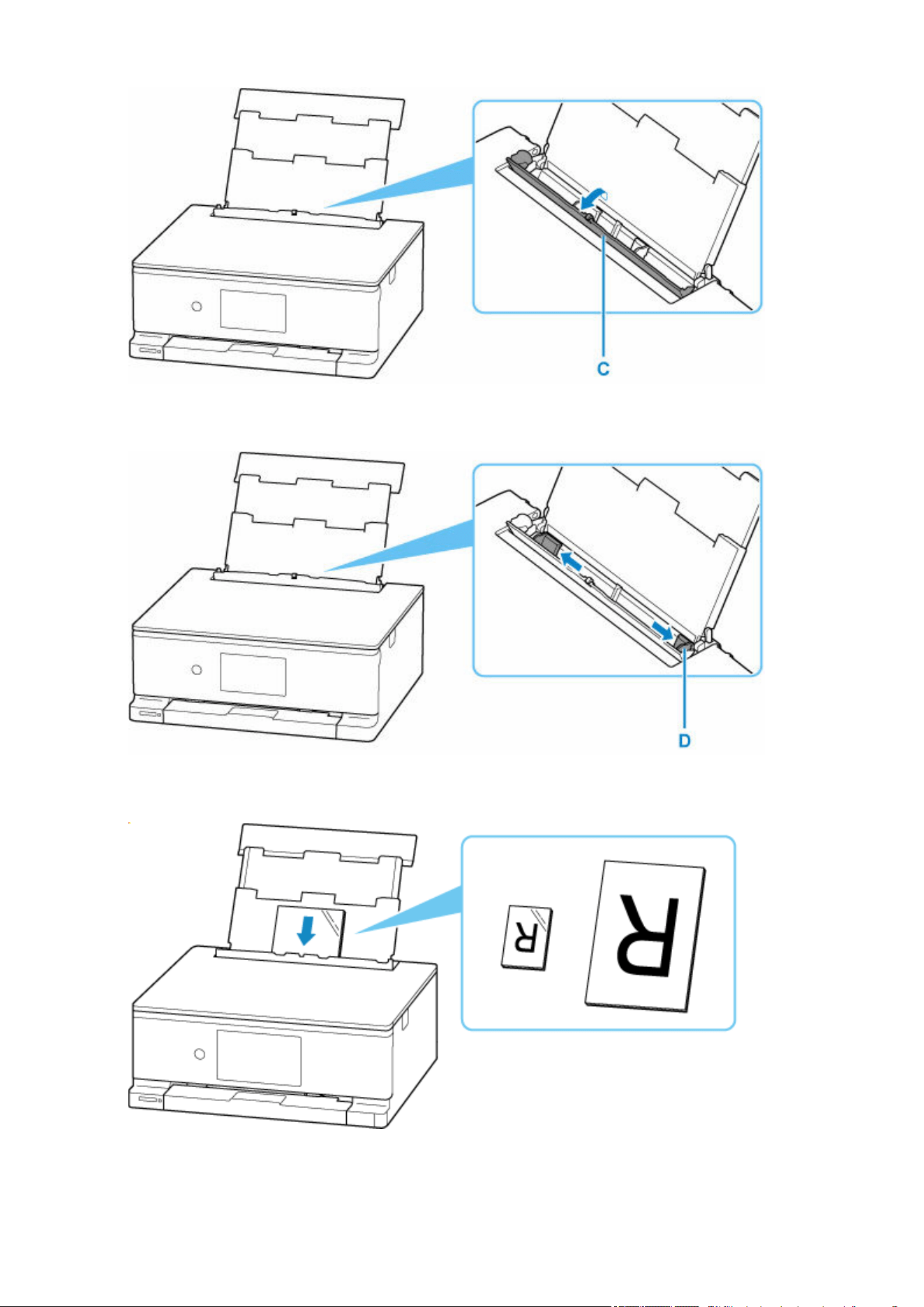 C

D

R

R